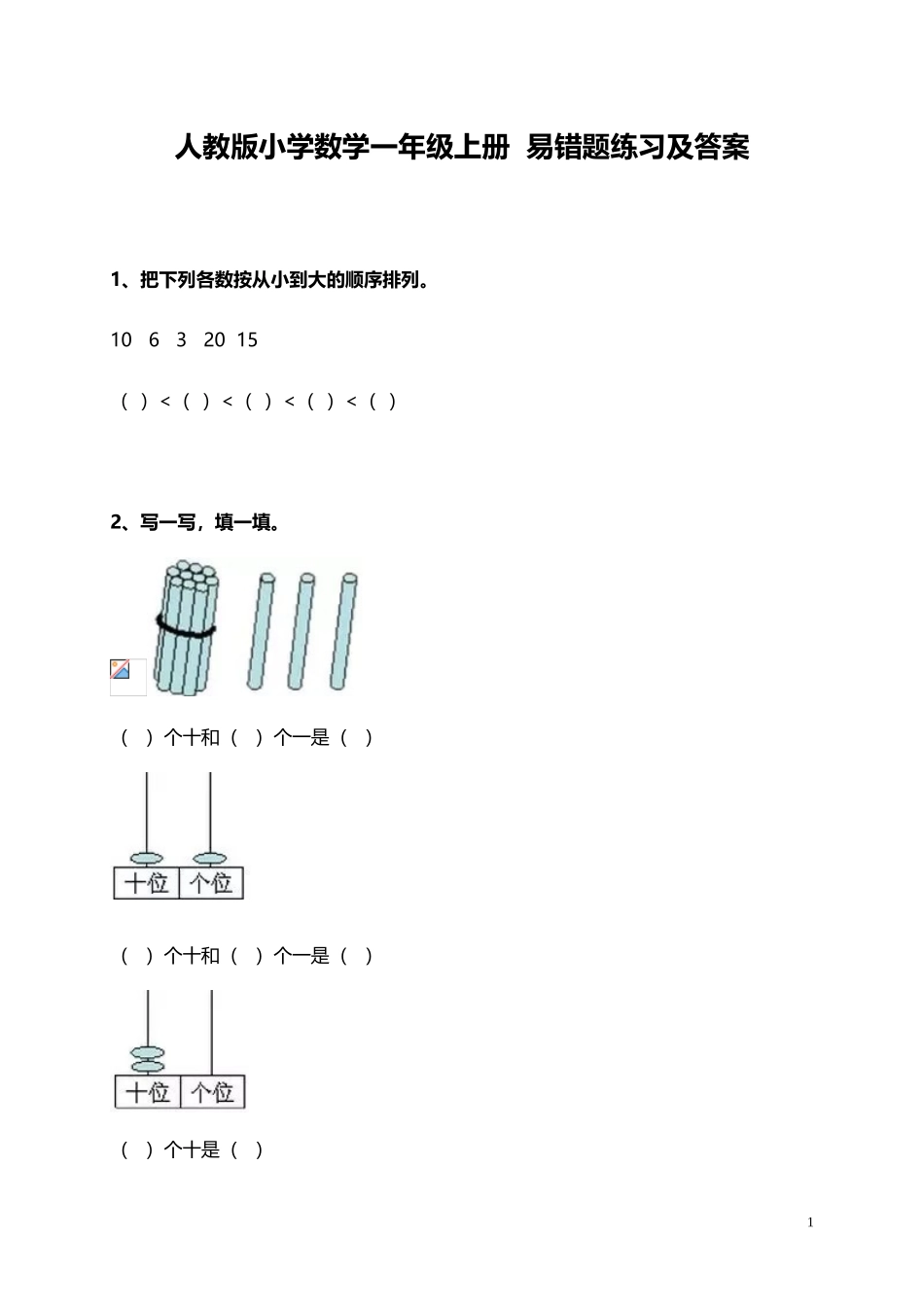 人教版小学数学一年级上册 易错题练习及答案

1、把下列各数按从小到大的顺序排列。

10 6 3 20 15

（ ）<（ ）<（ ）<（ ）<（ ）

2、写一写，填一填。

（ ）个十和（ ）个一是（ ）

十位 个位

（ ）个十和（ ）个一是（ ）

十位 个位

（ ）个十是（ ）

1