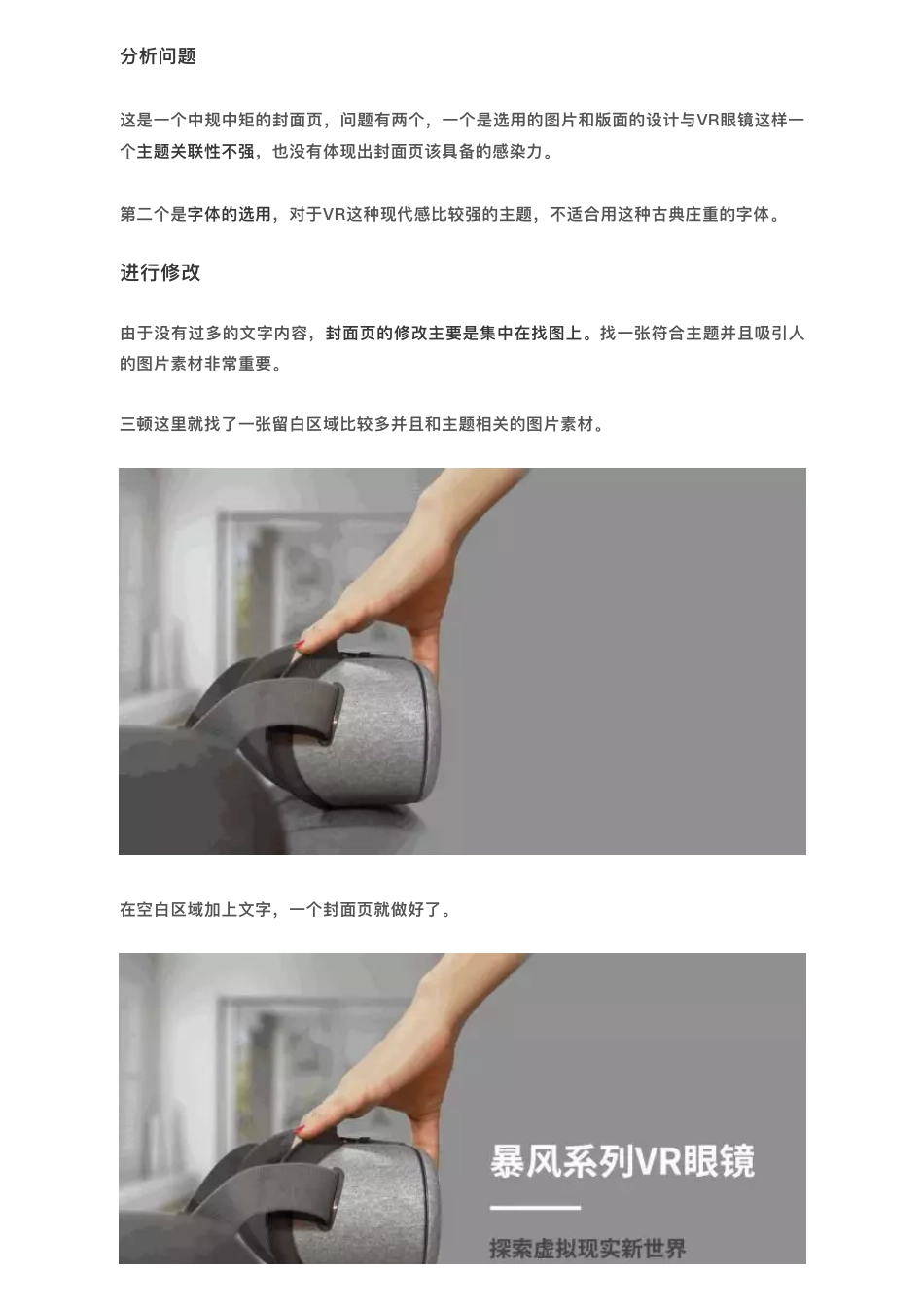 分析问题

这是一个中规中矩的封面页，问题有两个，一个是选用的图片和版面的设计与VR眼镜这样一个主题关联性不强，也没有体现出封面页该具备的感染力。

第二个是字体的选用，对于VR这种现代感比较强的主题，不适合用这种古典庄重的字体。

进行修改

由于没有过多的文字内容，封面页的修改主要是集中在找图上。找一张符合主题并且吸引人的图片素材非常重要。

三顿这里就找了一张留白区域比较多并且和主题相关的图片素材。

在空白区域加上文字，一个封面页就做好了。

暴风系列VR眼镜

探索虚拟现实新世界