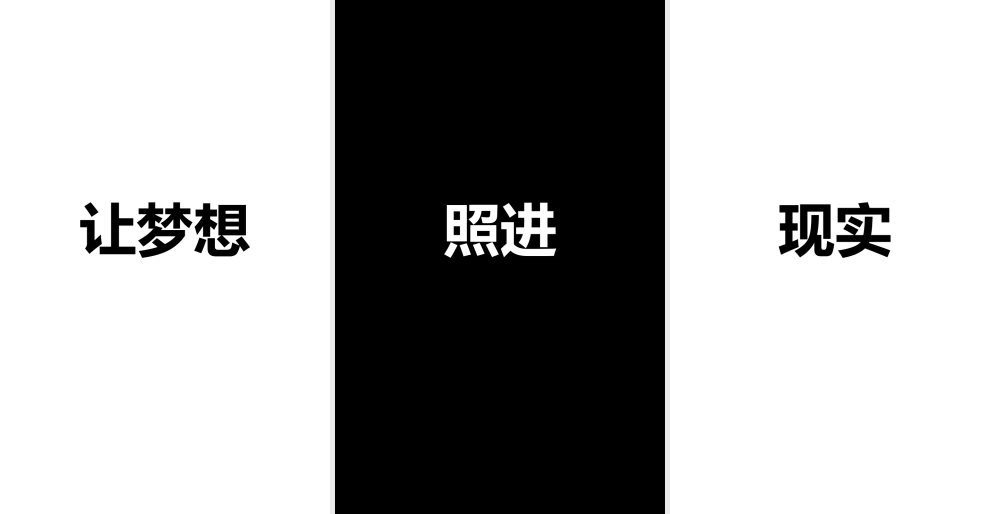 让梦想

照进

现实