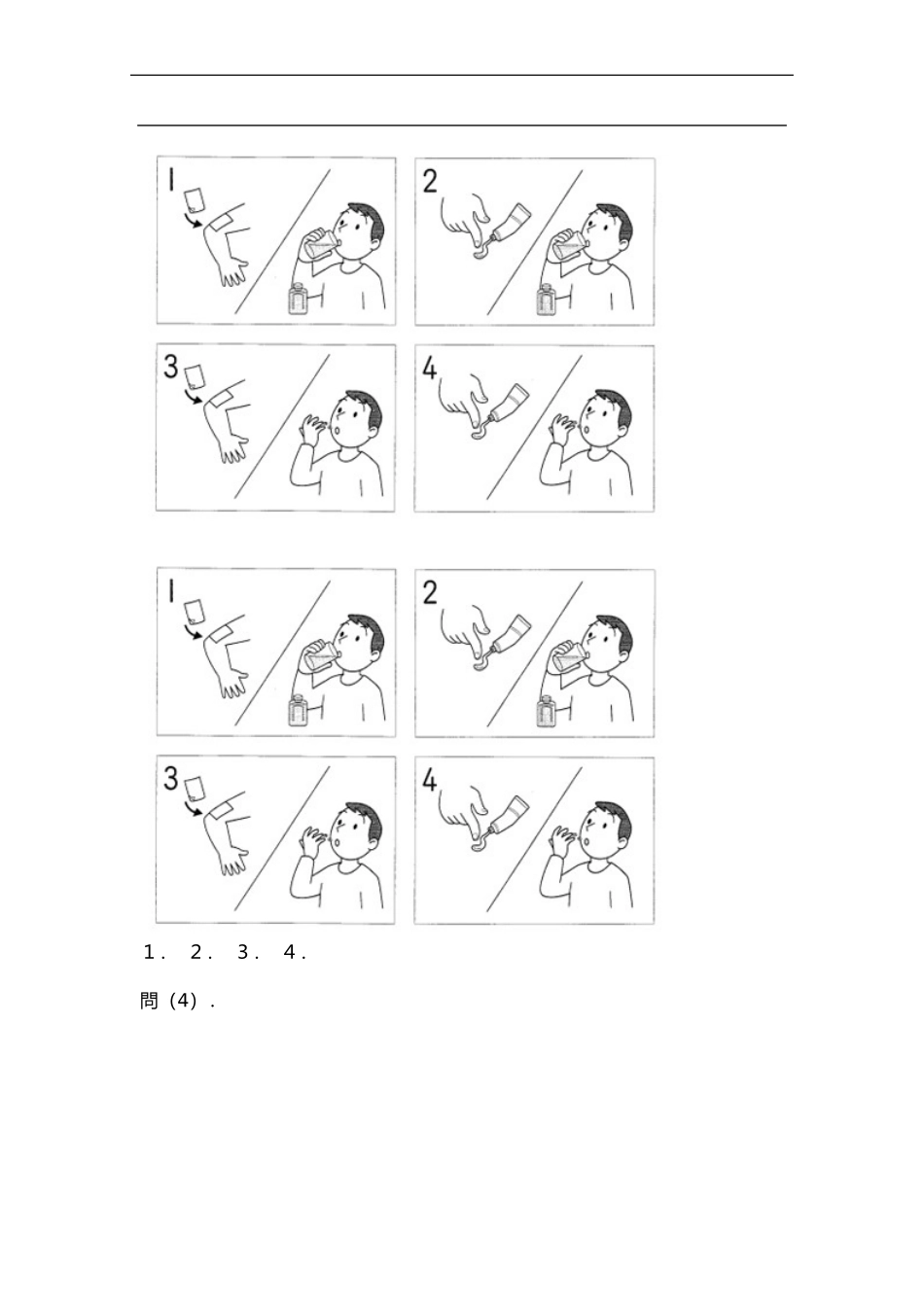 1

2

3

4

1

2

3

4

1． 2． 3． 4．

問（4）．