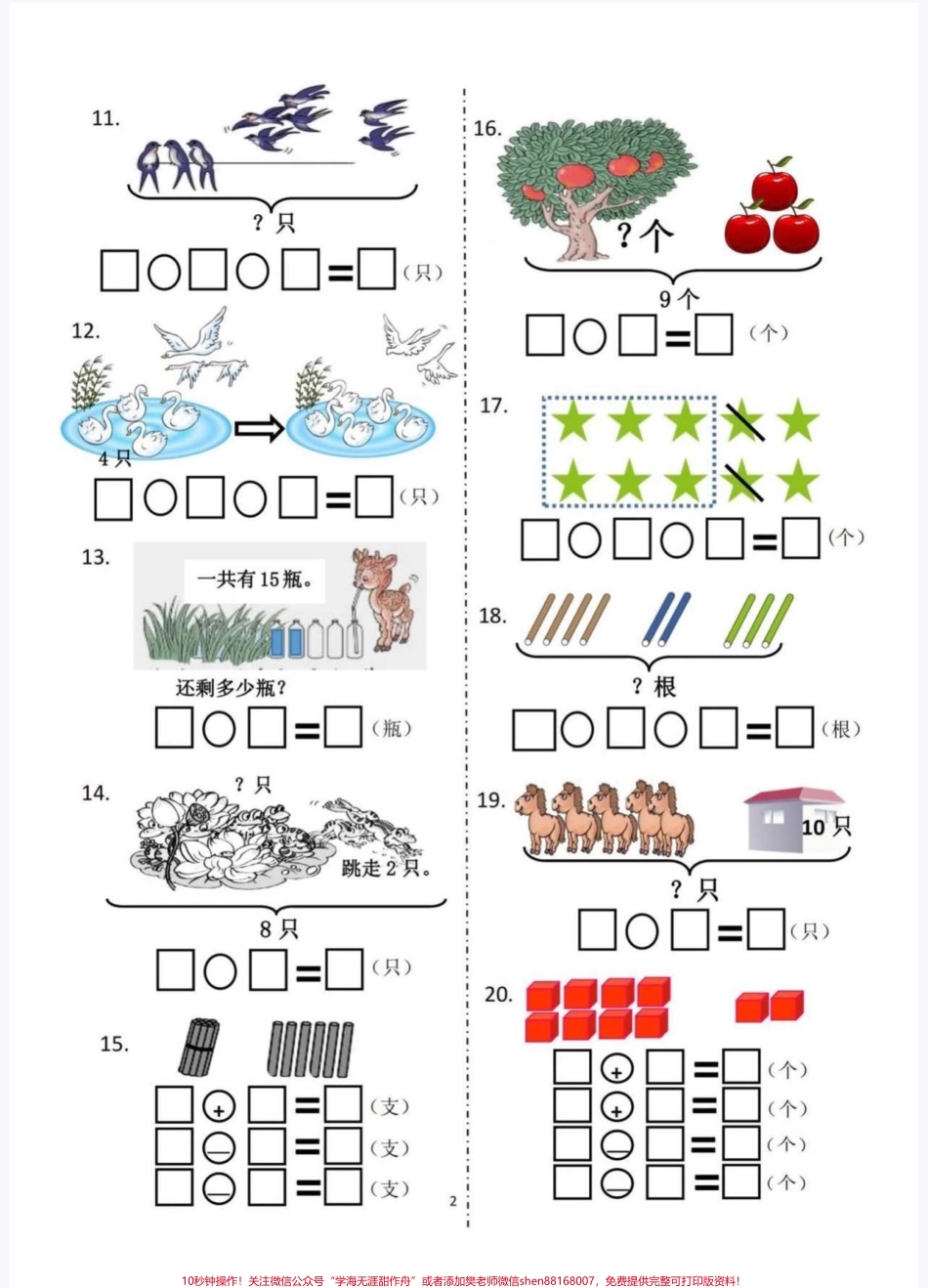 11.

？只

□○□○□=□（只）

12.

4只

□○□○□=□（只）

13.

一共有15瓶。

还剩多少瓶？

□○□=□（瓶）

14.

？只

跳走2只。

8只

□○□=□（只）

15.

□⊕□=□（支）
□⊖□=□（支）
□⊖□=□（支）

16.

？个

9个

□○□=□（个）

17.

□○□○□=□（个）

18.

？根

□○□○□=□（根）

19.

10只

？只

□○□=□（只）

20.

□⊕□=□（个）
□⊕□=□（个）
□⊖□=□（个）
□⊖□=□（个）

2

10秒钟操作！关注微信公众号“学海无涯甜作舟”或者添加樊老师微信shen88168007，免费提供完整可打印版资料！