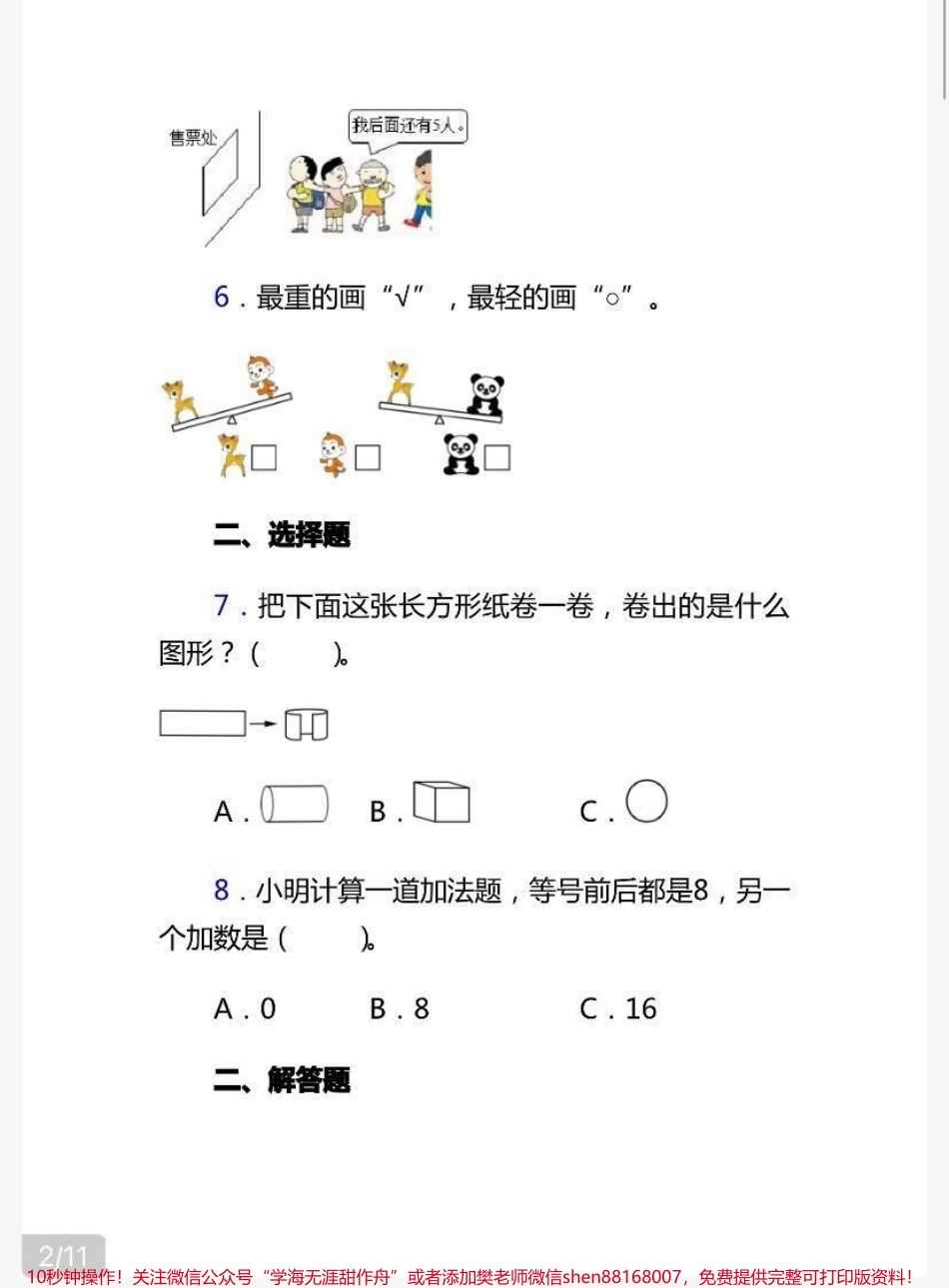 售票处

我后面还有5人。

6．最重的画“√”，最轻的画“○”。

二、选择题

7．把下面这张长方形纸卷一卷，卷出的是什么图形？（　　）。

A．　　B．　　C．

8．小明计算一道加法题，等号前后都是8，另一个加数是（　　）。

A．0　　B．8　　C．16

二、解答题

2/11

10秒钟操作！关注微信公众号“学海无涯甜作舟”或者添加樊老师微信shen88168007，免费提供完整可打印版资料！