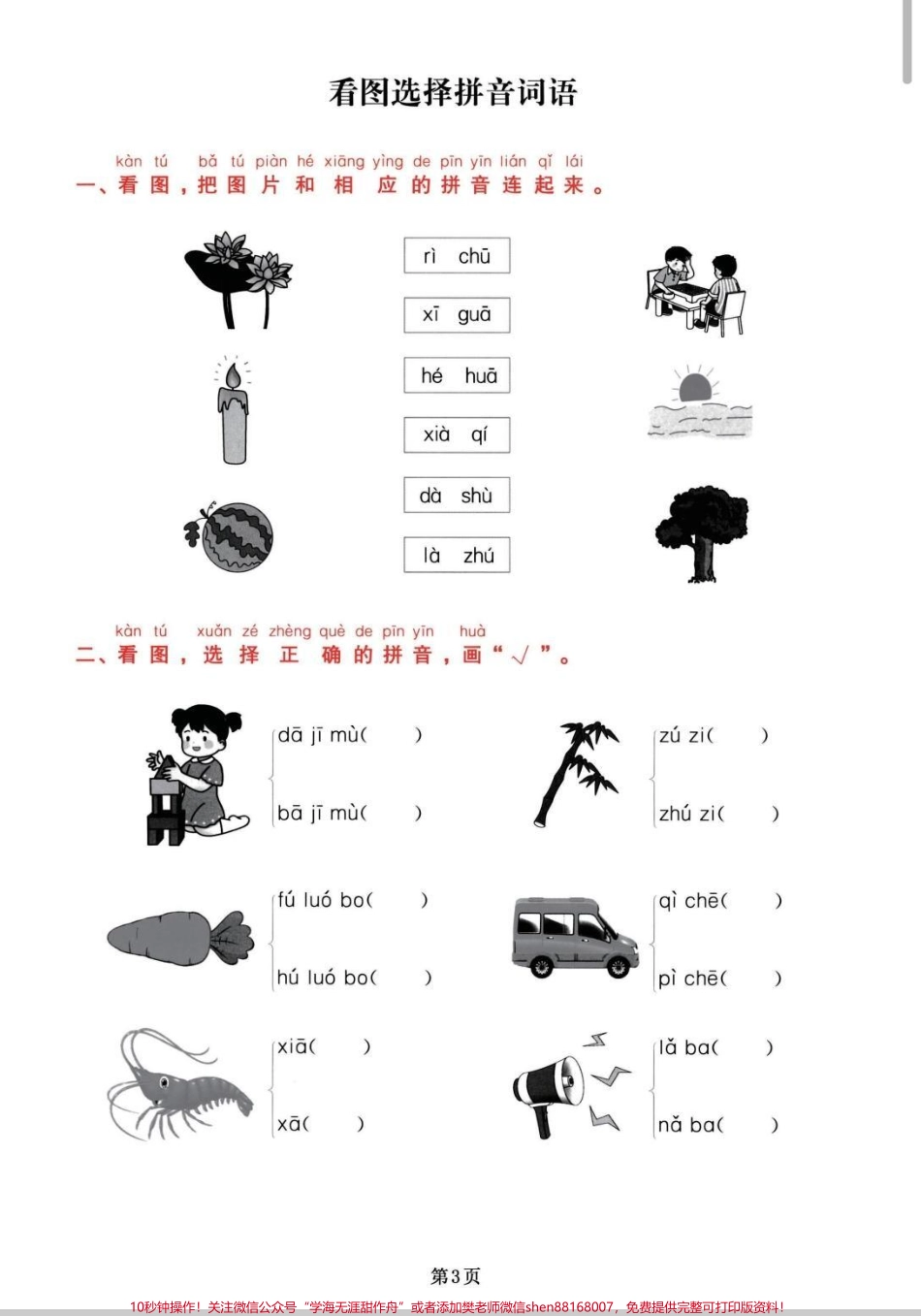 看图选择拼音词语

kàn tú bǎ tú piàn hé xiāng yìng de pīn yīn lián qǐ lái
一、看图，把图片和相应的拼音连起来。

rì chū

xī guā

hé huā

xià qí

dà shù

là zhú

kàn tú xuǎn zé zhèng què de pīn yīn huà
二、看图，选择正确的拼音，画“√”。

dā jī mù(　)
bā jī mù(　)

zú zi(　)
zhú zi(　)

fú luó bo(　)
hú luó bo(　)

qì chē(　)
pì chē(　)

xiā(　)
xā(　)

lǎ ba(　)
nǎ ba(　)

第3页

10秒钟操作！关注微信公众号“学海无涯甜作舟”或者添加樊老师微信shen88168007，免费提供完整可打印版资料！