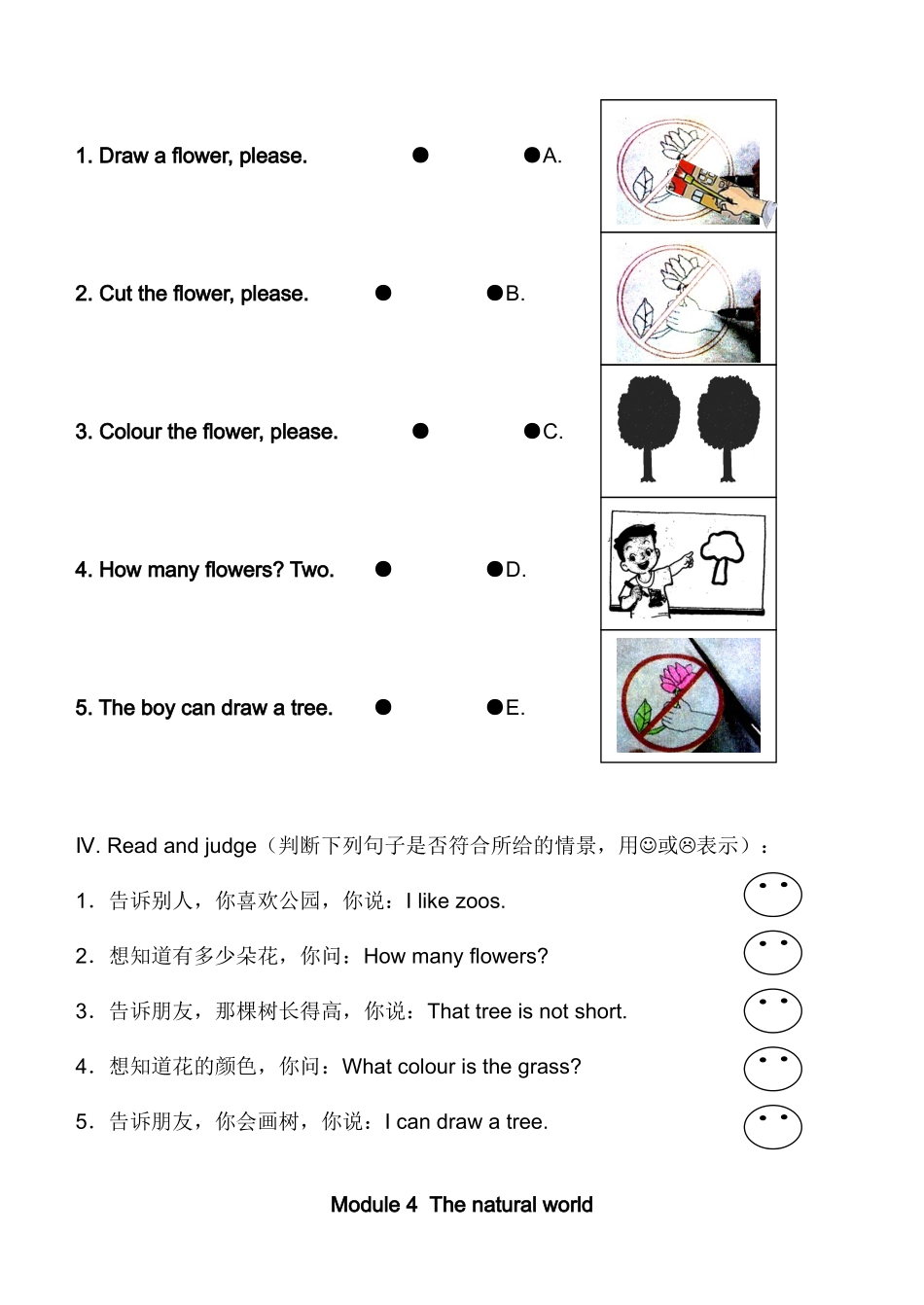 1. Draw a flower, please. ● ●A.

2. Cut the flower, please. ● ●B.

3. Colour the flower, please. ● ●C.

4. How many flowers? Two. ● ●D.

5. The boy can draw a tree. ● ●E.

IV. Read and judge（判断下列句子是否符合所给的情景，用☺或☹表示）：

1．告诉别人，你喜欢公园，你说：I like zoos.

2．想知道有多少朵花，你问：How many flowers?

3．告诉朋友，那棵树长得高，你说：That tree is not short.

4．想知道花的颜色，你问：What colour is the grass?

5．告诉朋友，你会画树，你说：I can draw a tree.

Module 4 The natural world