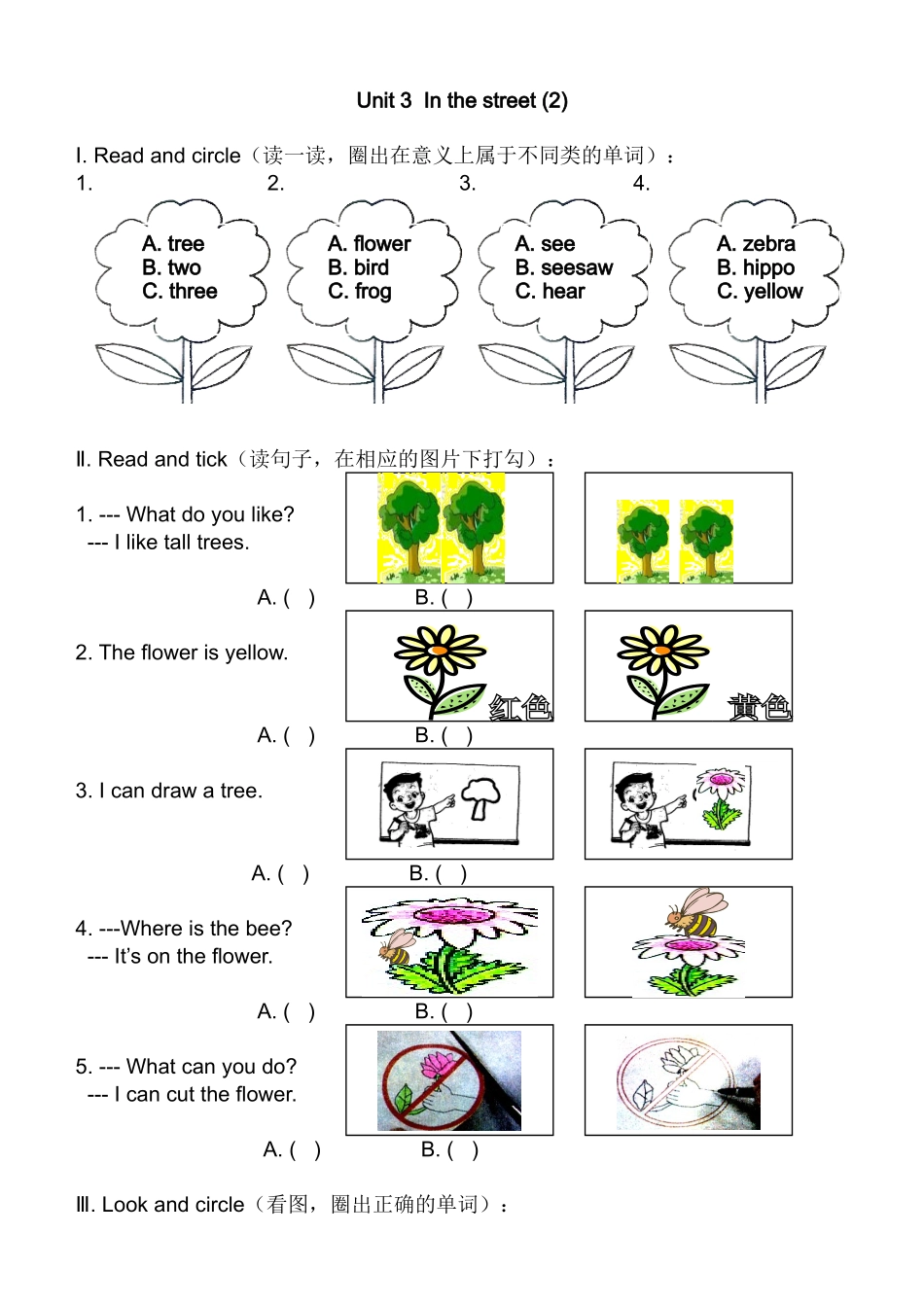 Unit 3 In the street (2)

I. Read and circle（读一读，圈出在意义上属于不同类的单词）：

1.
A. tree
B. two
C. three

2.
A. flower
B. bird
C. frog

3.
A. see
B. seesaw
C. hear

4.
A. zebra
B. hippo
C. yellow

Ⅱ. Read and tick（读句子，在相应的图片下打勾）：

1. --- What do you like?
--- I like tall trees.

A. ( ) B. ( )

2. The flower is yellow.

红色 黄色

A. ( ) B. ( )

3. I can draw a tree.

A. ( ) B. ( )

4. ---Where is the bee?
--- It's on the flower.

A. ( ) B. ( )

5. --- What can you do?
--- I can cut the flower.

A. ( ) B. ( )

Ⅲ. Look and circle（看图，圈出正确的单词）：