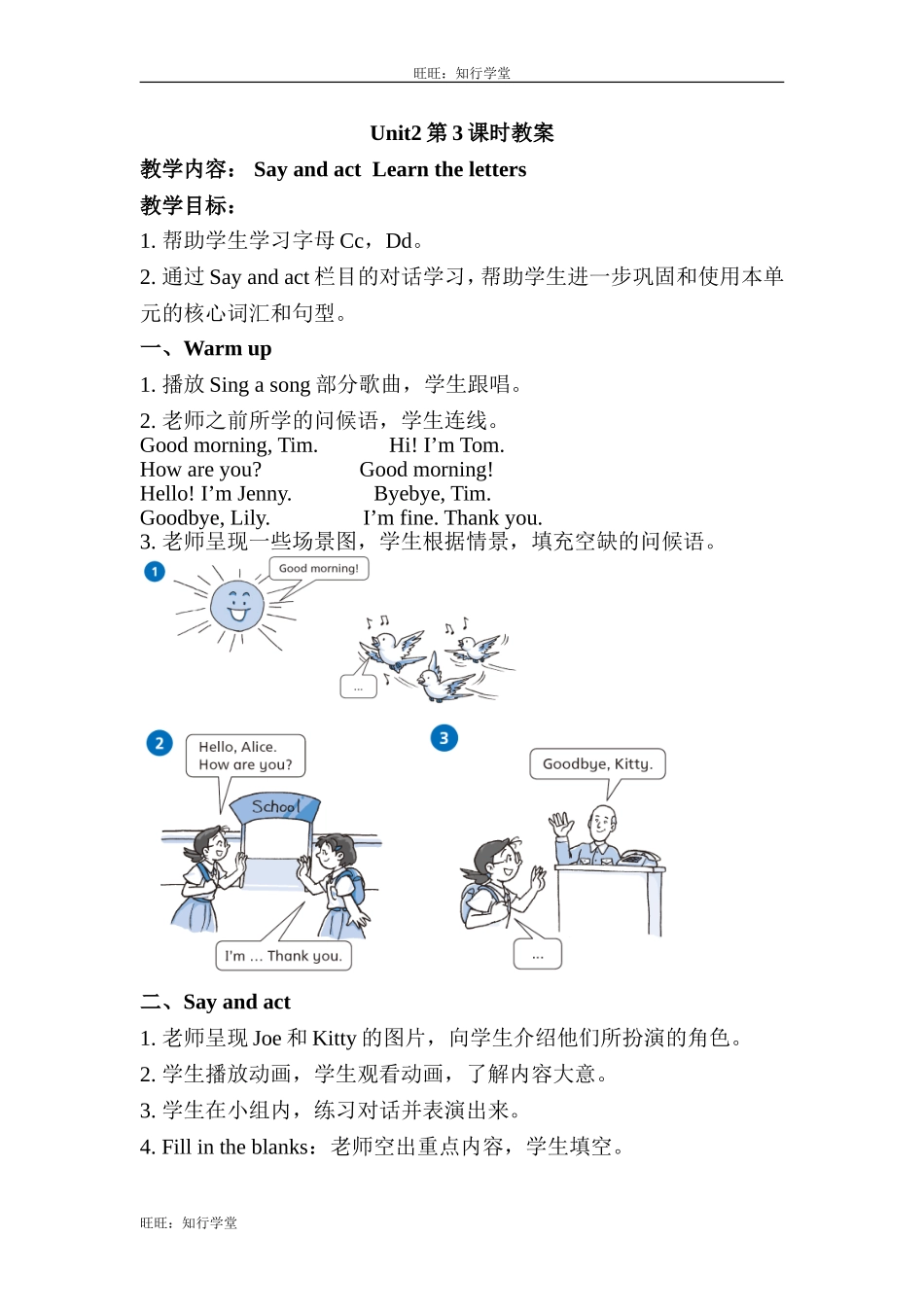 旺旺：知行学堂

Unit2 第 3 课时教案

教学内容： Say and act Learn the letters

教学目标：

1. 帮助学生学习字母 Cc，Dd。

2. 通过 Say and act 栏目的对话学习，帮助学生进一步巩固和使用本单元的核心词汇和句型。

一、Warm up

1. 播放 Sing a song 部分歌曲，学生跟唱。

2. 老师之前所学的问候语，学生连线。

Good morning, Tim. Hi! I'm Tom.
How are you? Good morning!
Hello! I'm Jenny. Byebye, Tim.
Goodbye, Lily. I'm fine. Thank you.

3. 老师呈现一些场景图，学生根据情景，填充空缺的问候语。

1

Good morning!

...

2

Hello, Alice.
How are you?

School

I'm ... Thank you.

3

Goodbye, Kitty.

...

二、Say and act

1. 老师呈现 Joe 和 Kitty 的图片，向学生介绍他们所扮演的角色。

2. 学生播放动画，学生观看动画，了解内容大意。

3. 学生在小组内，练习对话并表演出来。

4. Fill in the blanks：老师空出重点内容，学生填空。

旺旺：知行学堂