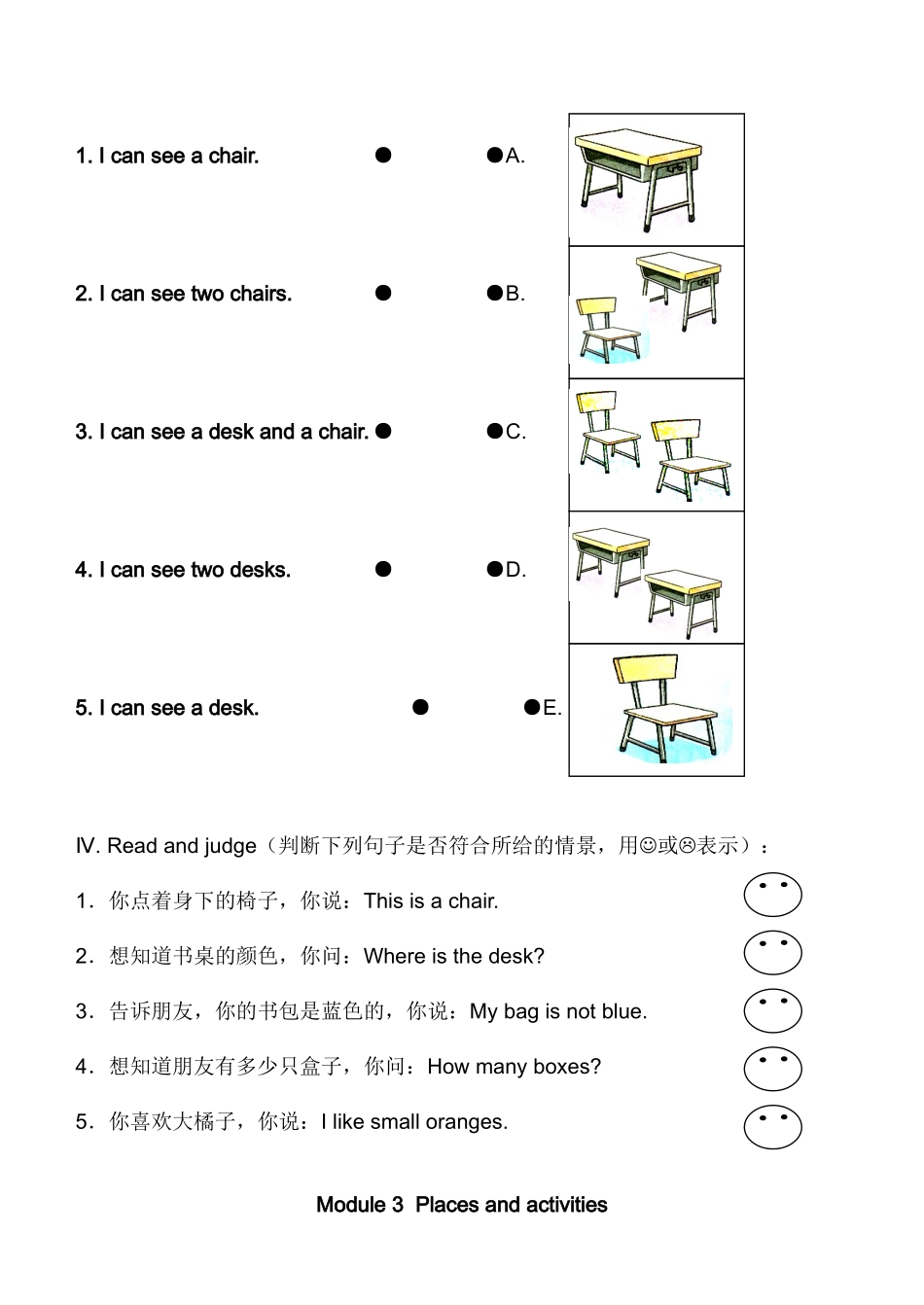 1. I can see a chair. ● ●A.

2. I can see two chairs. ● ●B.

3. I can see a desk and a chair. ● ●C.

4. I can see two desks. ● ●D.

5. I can see a desk. ● ●E.

IV. Read and judge（判断下列句子是否符合所给的情景，用☺或☹表示）：

1．你点着身下的椅子，你说：This is a chair.

2．想知道书桌的颜色，你问：Where is the desk?

3．告诉朋友，你的书包是蓝色的，你说：My bag is not blue.

4．想知道朋友有多少只盒子，你问：How many boxes?

5．你喜欢大橘子，你说：I like small oranges.

Module 3 Places and activities