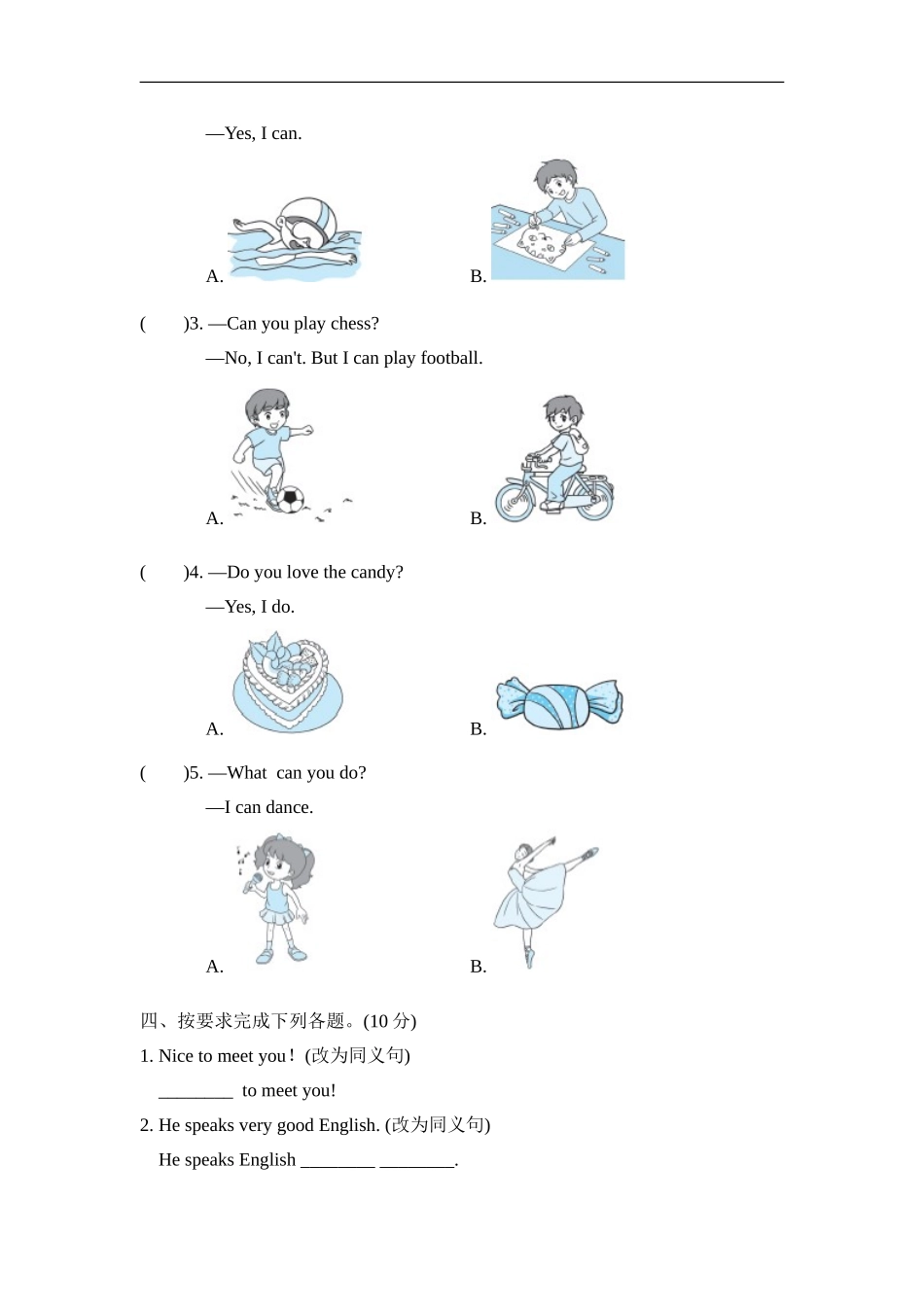 —Yes, I can.

A.

B.

(　　)3. —Can you play chess?

—No, I can't. But I can play football.

A.

B.

(　　)4. —Do you love the candy?

—Yes, I do.

A.

B.

(　　)5. —What can you do?

—I can dance.

A.

B.

四、按要求完成下列各题。(10 分)

1. Nice to meet you！(改为同义句)

________ to meet you!

2. He speaks very good English. (改为同义句)

He speaks English ________ ________.