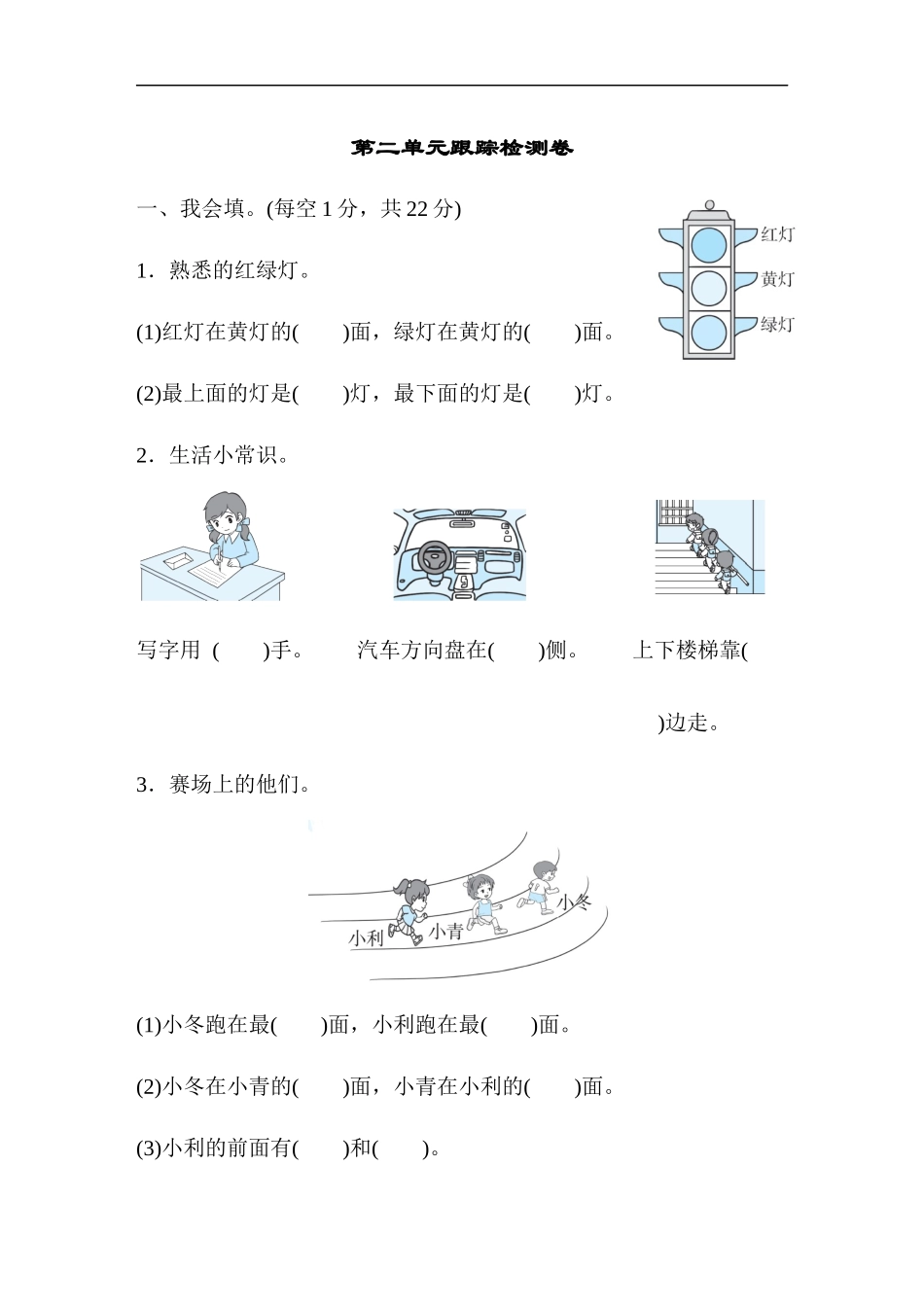 第二单元跟踪检测卷

一、我会填。(每空 1 分，共 22 分)

红灯
黄灯
绿灯

1．熟悉的红绿灯。

(1)红灯在黄灯的(　　)面，绿灯在黄灯的(　　)面。

(2)最上面的灯是(　　)灯，最下面的灯是(　　)灯。

2．生活小常识。

写字用 (　　)手。　汽车方向盘在(　　)侧。　上下楼梯靠(　　)边走。

3．赛场上的他们。

小利　小青　小冬

(1)小冬跑在最(　　)面，小利跑在最(　　)面。

(2)小冬在小青的(　　)面，小青在小利的(　　)面。

(3)小利的前面有(　　)和(　　)。