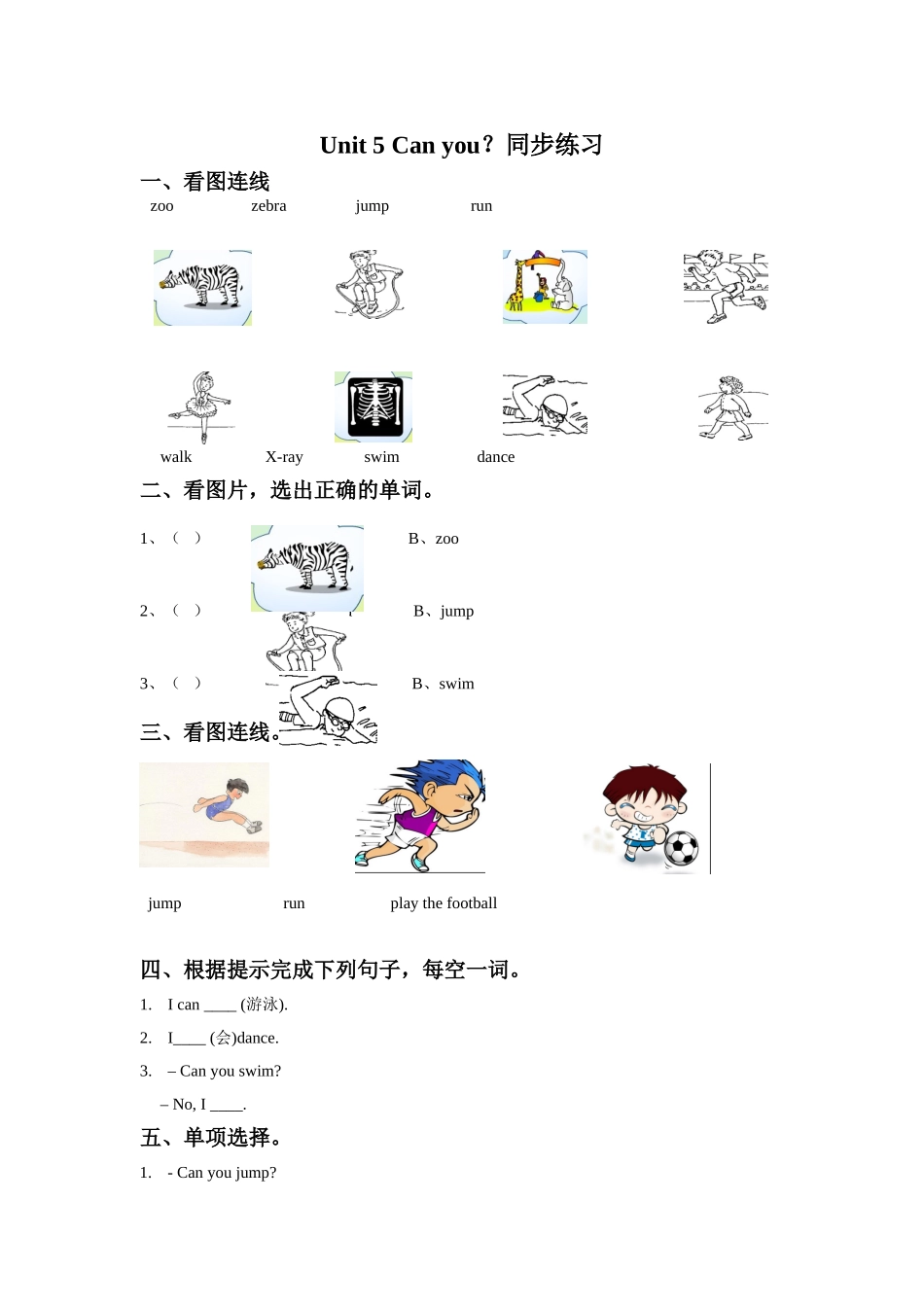 Unit 5 Can you？同步练习

一、看图连线

zoo zebra jump run

walk X-ray swim dance

二、看图片，选出正确的单词。

1、（ ） B、zoo

2、（ ） B、jump

3、（ ） B、swim

三、看图连线。

jump run play the football

四、根据提示完成下列句子，每空一词。

1. I can ____ (游泳).

2. I____ (会)dance.

3. – Can you swim?

– No, I ____.

五、单项选择。

1. - Can you jump?