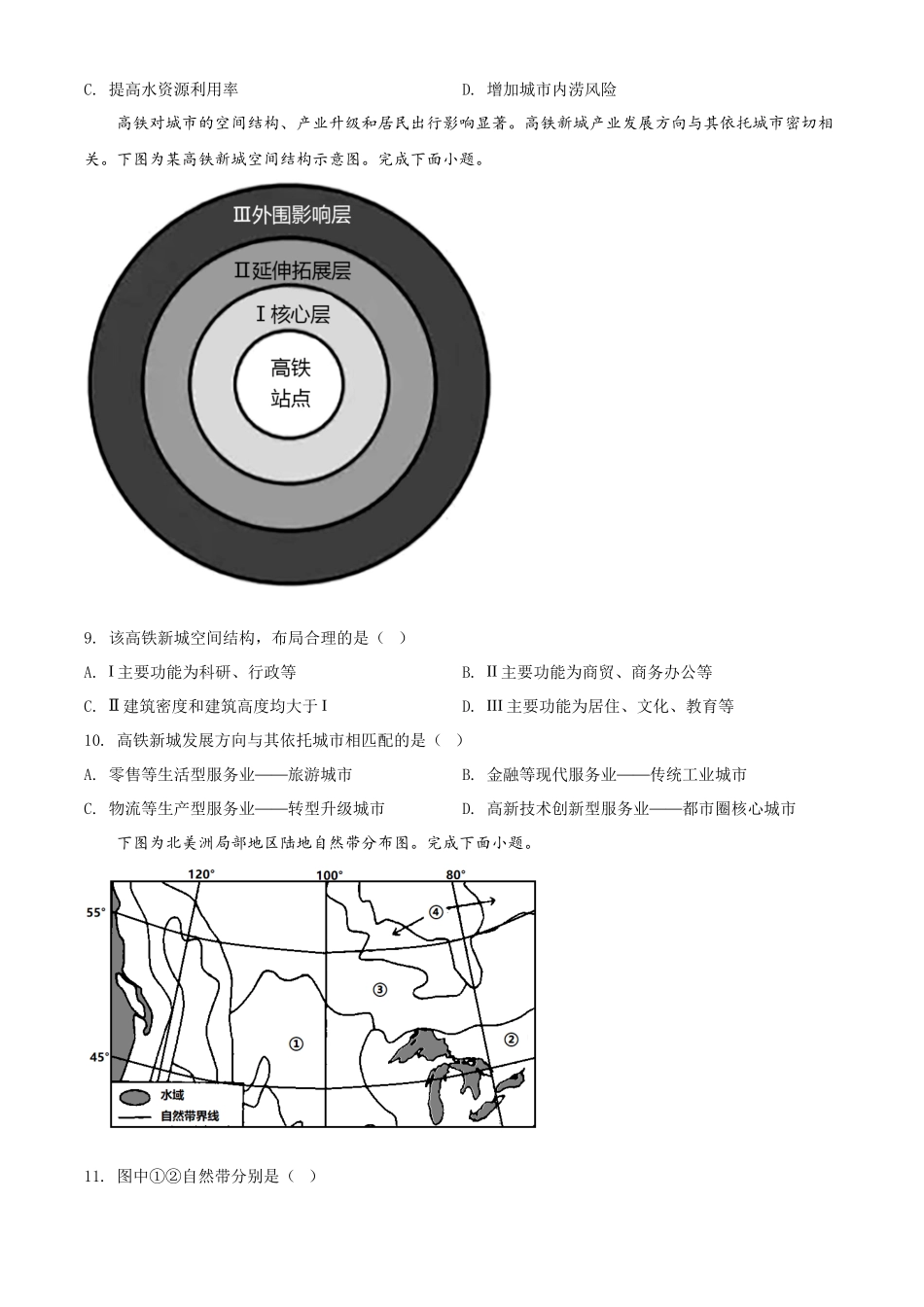 C. 提高水资源利用率　　　　　　　　　　　　D. 增加城市内涝风险

高铁对城市的空间结构、产业升级和居民出行影响显著。高铁新城产业发展方向与其依托城市密切相关。下图为某高铁新城空间结构示意图。完成下面小题。

Ⅲ外围影响层
Ⅱ延伸拓展层
Ⅰ核心层
高铁站点

9. 该高铁新城空间结构，布局合理的是（ ）

A. Ⅰ主要功能为科研、行政等　　　　　　　　B. Ⅱ主要功能为商贸、商务办公等

C. Ⅱ建筑密度和建筑高度均大于Ⅰ　　　　　　D. Ⅲ主要功能为居住、文化、教育等

10. 高铁新城发展方向与其依托城市相匹配的是（ ）

A. 零售等生活型服务业——旅游城市　　　　　B. 金融等现代服务业——传统工业城市

C. 物流等生产型服务业——转型升级城市　　　D. 高新技术创新型服务业——都市圈核心城市

下图为北美洲局部地区陆地自然带分布图。完成下面小题。

120°
100°
80°
55°
45°
④
③
①
②
水域
自然带界线

11. 图中①②自然带分别是（ ）