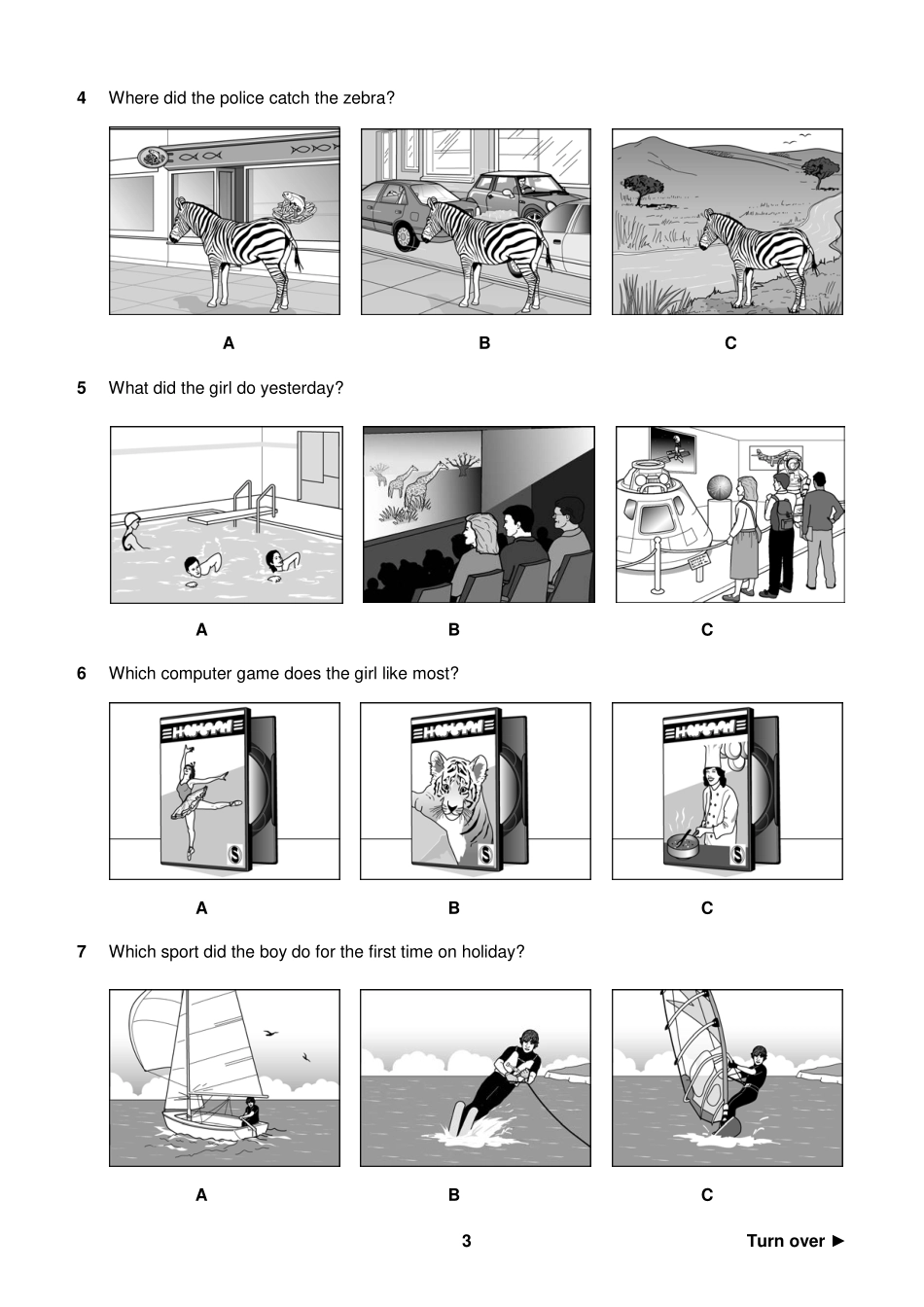 4 Where did the police catch the zebra?

A

B

C

5 What did the girl do yesterday?

A

B

C

6 Which computer game does the girl like most?

A

B

C

7 Which sport did the boy do for the first time on holiday?

A

B

C

3

Turn over ►