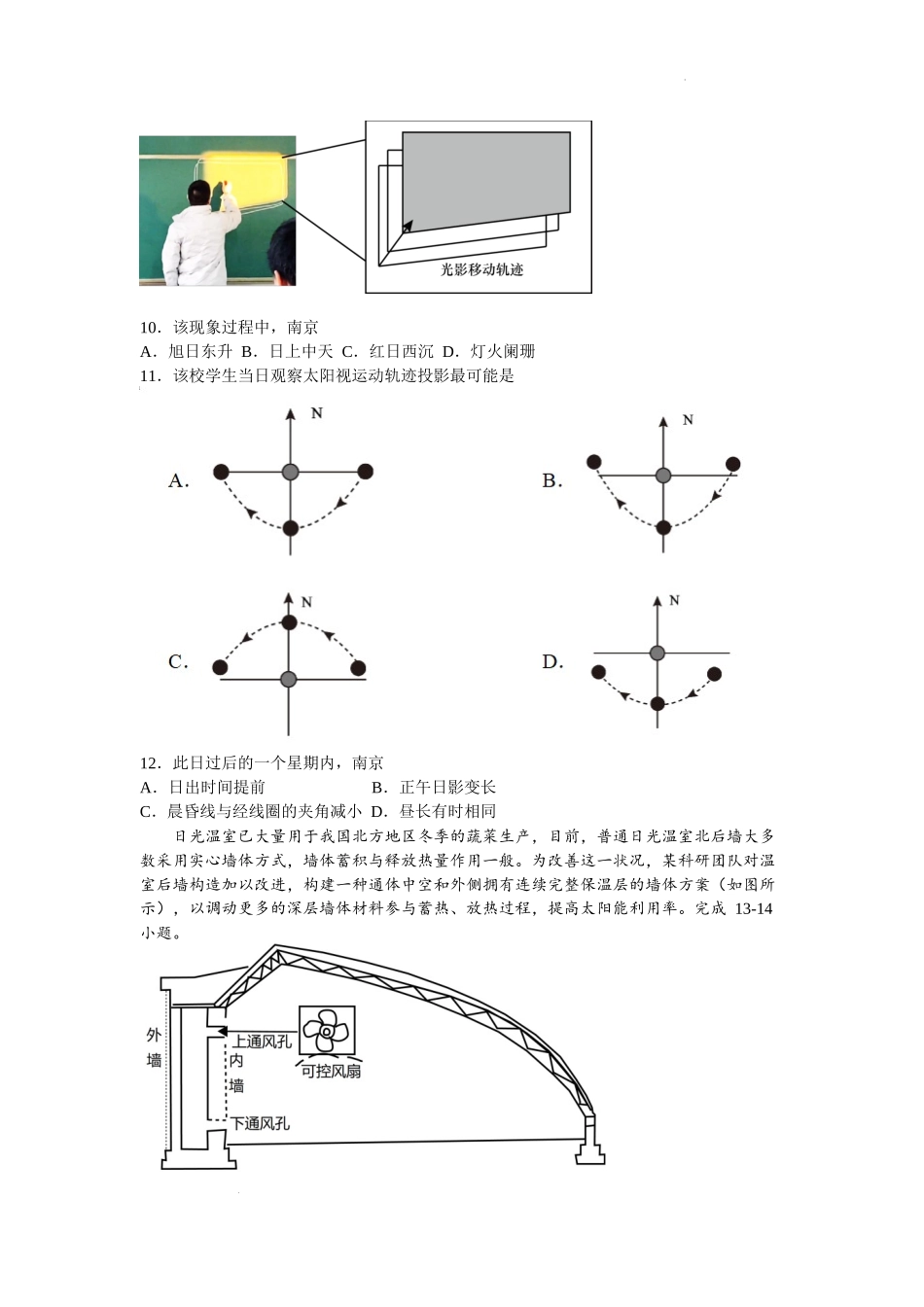 光影移动轨迹

10．该现象过程中，南京
A．旭日东升 B．日上中天 C．红日西沉 D．灯火阑珊
11．该校学生当日观察太阳视运动轨迹投影最可能是

A.
N

B.
N

C.
N

D.
N

12．此日过后的一个星期内，南京
A．日出时间提前 B．正午日影变长
C．晨昏线与经线圈的夹角减小 D．昼长有时相同

日光温室已大量用于我国北方地区冬季的蔬菜生产，目前，普通日光温室北后墙大多数采用实心墙体方式，墙体蓄积与释放热量作用一般。为改善这一状况，某科研团队对温室后墙构造加以改进，构建一种通体中空和外侧拥有连续完整保温层的墙体方案（如图所示），以调动更多的深层墙体材料参与蓄热、放热过程，提高太阳能利用率。完成 13-14 小题。

外墙
上通风孔
内墙
可控风扇
下通风孔