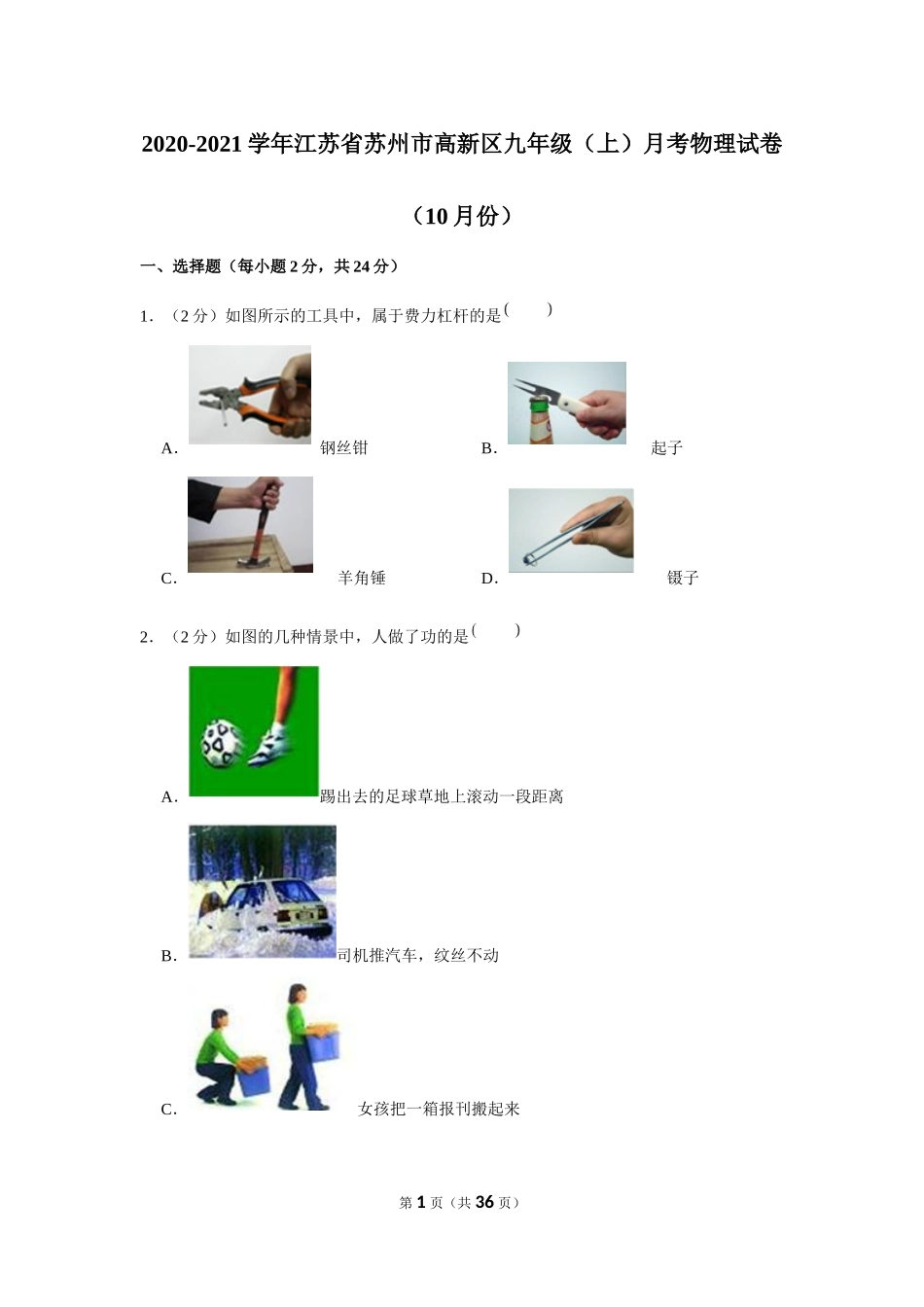 2020-2021 学年江苏省苏州市高新区九年级（上）月考物理试卷

（10 月份）

一、选择题（每小题 2 分，共 24 分）

1. （2 分）如图所示的工具中，属于费力杠杆的是(　　)

A. 钢丝钳　　B. 起子

C. 羊角锤　　D. 镊子

2. （2 分）如图的几种情景中，人做了功的是(　　)

A. 踢出去的足球草地上滚动一段距离

B. 司机推汽车，纹丝不动

C. 女孩把一箱报刊搬起来

第 1 页（共 36 页）