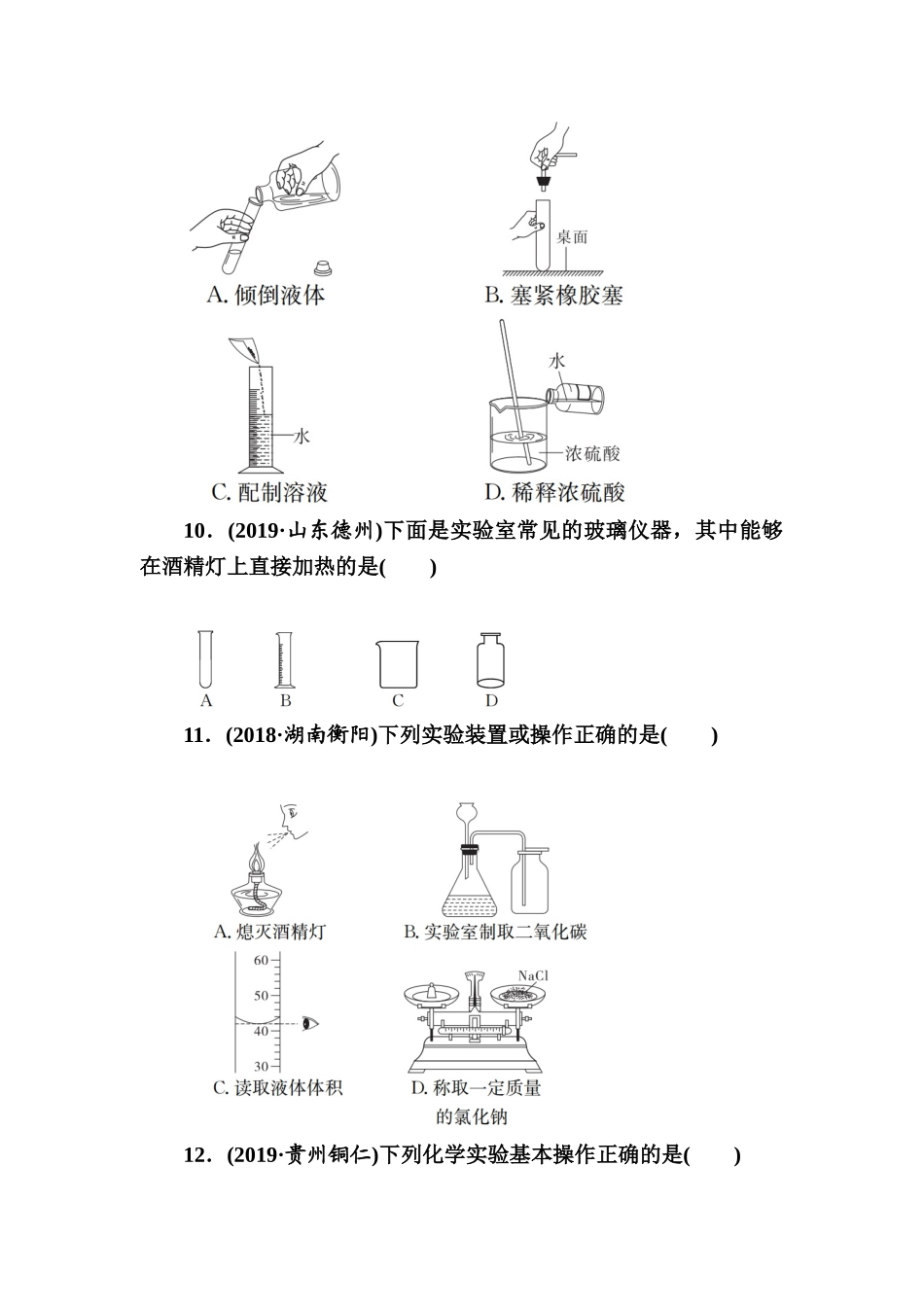 A. 倾倒液体

桌面

B. 塞紧橡胶塞

水

C. 配制溶液

水

浓硫酸

D. 稀释浓硫酸

10．(2019·山东德州)下面是实验室常见的玻璃仪器，其中能够在酒精灯上直接加热的是(　　)

A　B　C　D

11．(2018·湖南衡阳)下列实验装置或操作正确的是(　　)

A. 熄灭酒精灯

B. 实验室制取二氧化碳

60
50
40
30

C. 读取液体体积

NaCl

D. 称取一定质量的氯化钠

12．(2019·贵州铜仁)下列化学实验基本操作正确的是(　　)