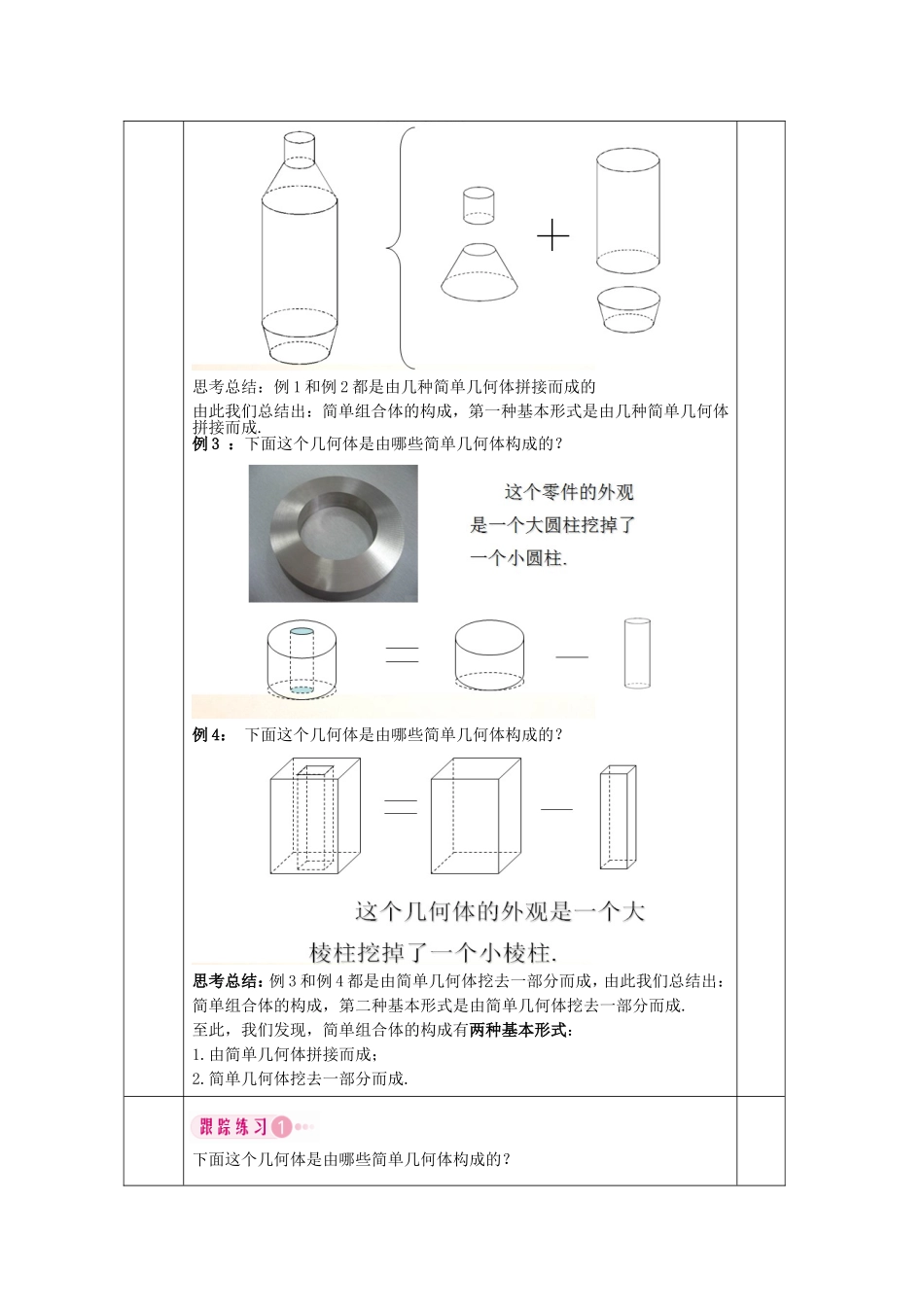 思考总结：例 1 和例 2 都是由几种简单几何体拼接而成的

由此我们总结出：简单组合体的构成，第一种基本形式是由几种简单几何体拼接而成.

例 3 ：下面这个几何体是由哪些简单几何体构成的？

这个零件的外观是一个大圆柱挖掉了一个小圆柱.

例 4： 下面这个几何体是由哪些简单几何体构成的？

这个几何体的外观是一个大棱柱挖掉了一个小棱柱.

思考总结：例 3 和例 4 都是由简单几何体挖去一部分而成，由此我们总结出：简单组合体的构成，第二种基本形式是由简单几何体挖去一部分而成.

至此，我们发现，简单组合体的构成有两种基本形式：

1. 由简单几何体拼接而成；

2. 简单几何体挖去一部分而成.

跟踪练习 1

下面这个几何体是由哪些简单几何体构成的？