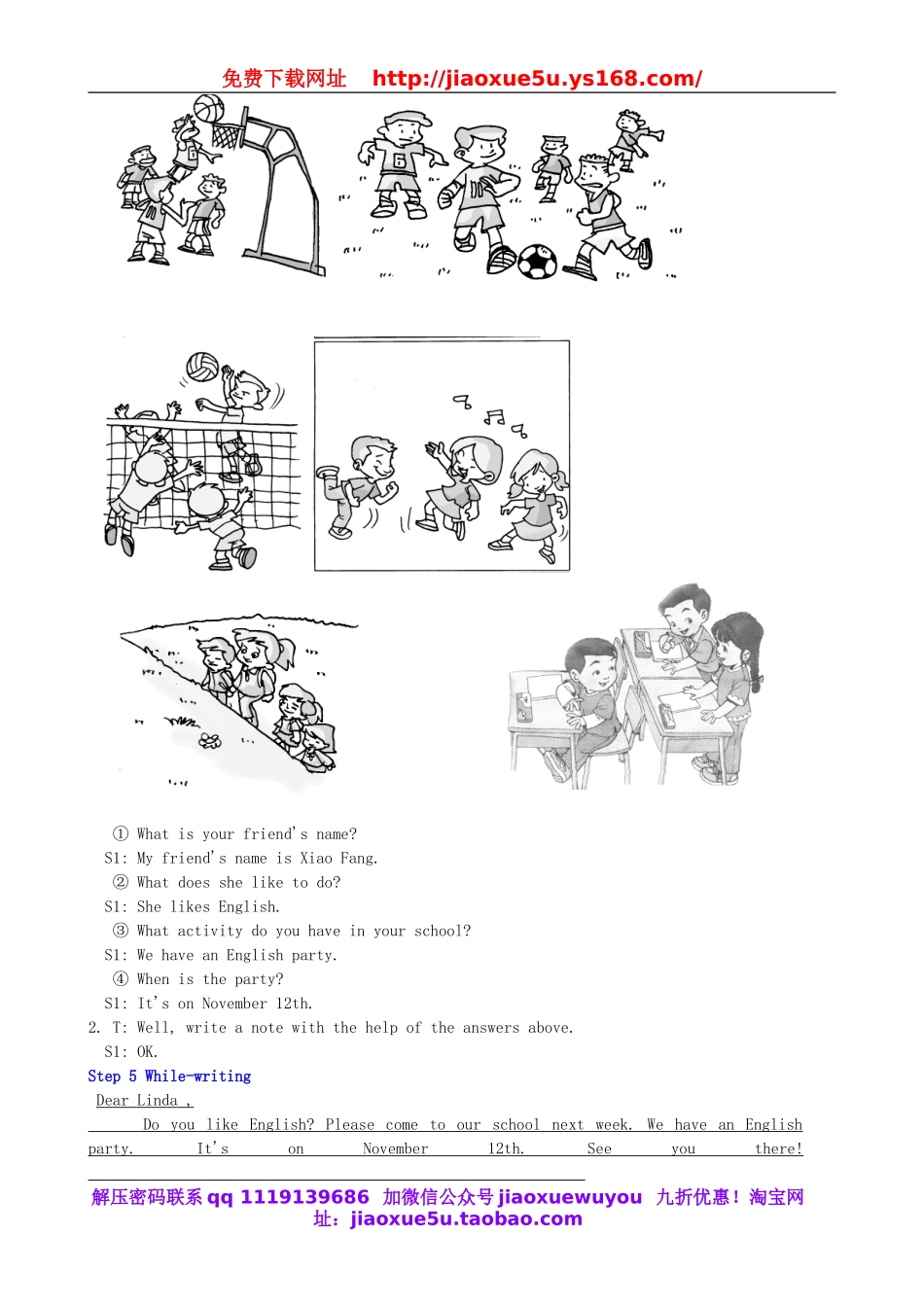 免费下载网址 http://jiaoxue5u.ys168.com/

6

① What is your friend's name?
S1: My friend's name is Xiao Fang.
② What does she like to do?
S1: She likes English.
③ What activity do you have in your school?
S1: We have an English party.
④ When is the party?
S1: It's on November 12th.
2. T: Well, write a note with the help of the answers above.
S1: OK.

Step 5 While-writing

Dear Linda ,

Do you like English? Please come to our school next week. We have an English party. It's on November 12th. See you there!

解压密码联系 qq 1119139686 加微信公众号 jiaoxuewuyou 九折优惠！淘宝网址：jiaoxue5u.taobao.com