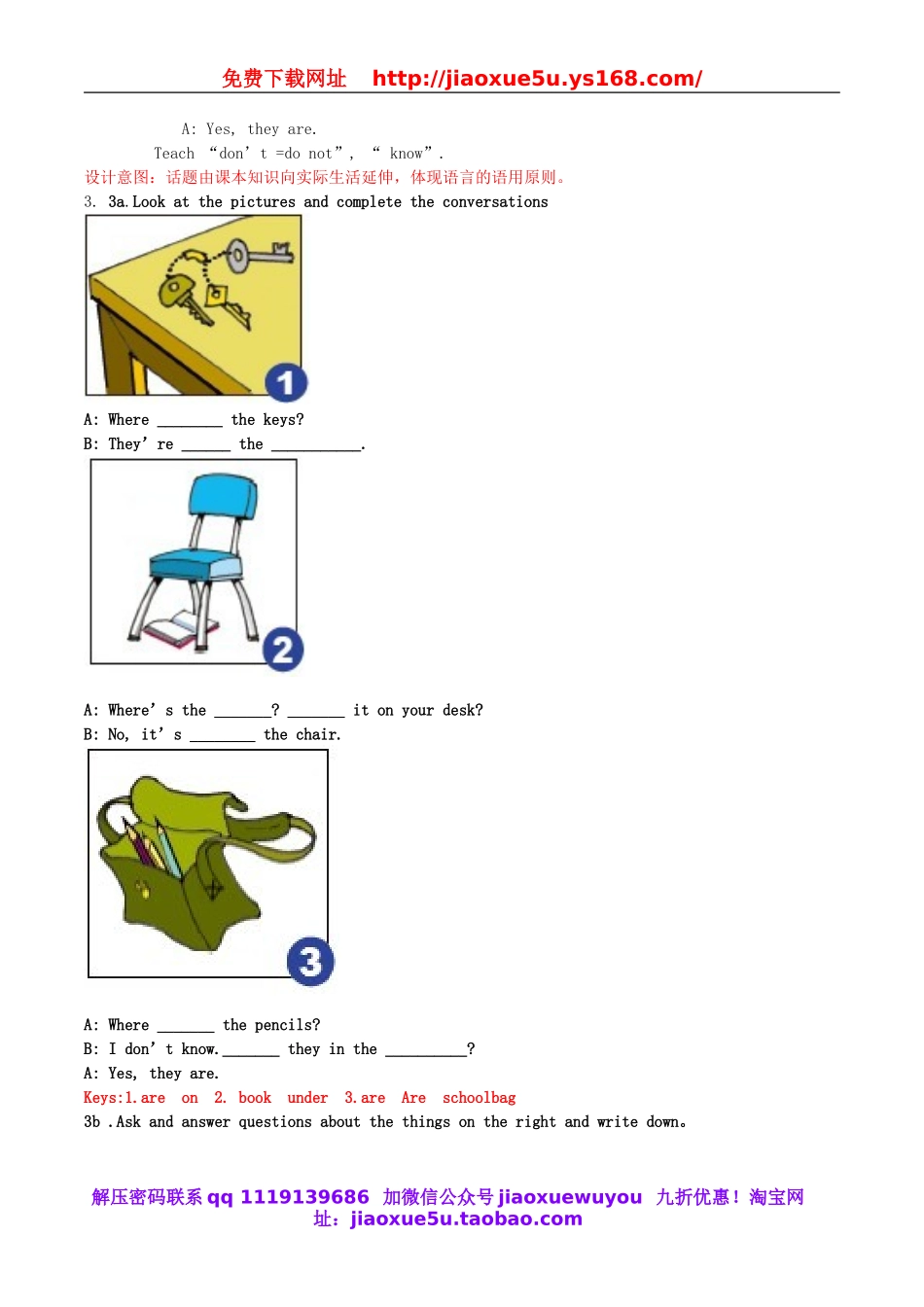 免费下载网址 http://jiaoxue5u.ys168.com/

A: Yes, they are.

Teach “don’t =do not”, “ know”.

设计意图：话题由课本知识向实际生活延伸，体现语言的语用原则。

3. 3a.Look at the pictures and complete the conversations

1

A: Where ________ the keys?

B: They’re ______ the ___________.

2

A: Where’s the _______? _______ it on your desk?

B: No, it’s ________ the chair.

3

A: Where _______ the pencils?

B: I don’t know._______ they in the __________?

A: Yes, they are.

Keys:1.are on 2. book under 3.are Are schoolbag

3b .Ask and answer questions about the things on the right and write down。

解压密码联系 qq 1119139686 加微信公众号 jiaoxuewuyou 九折优惠！淘宝网址：jiaoxue5u.taobao.com