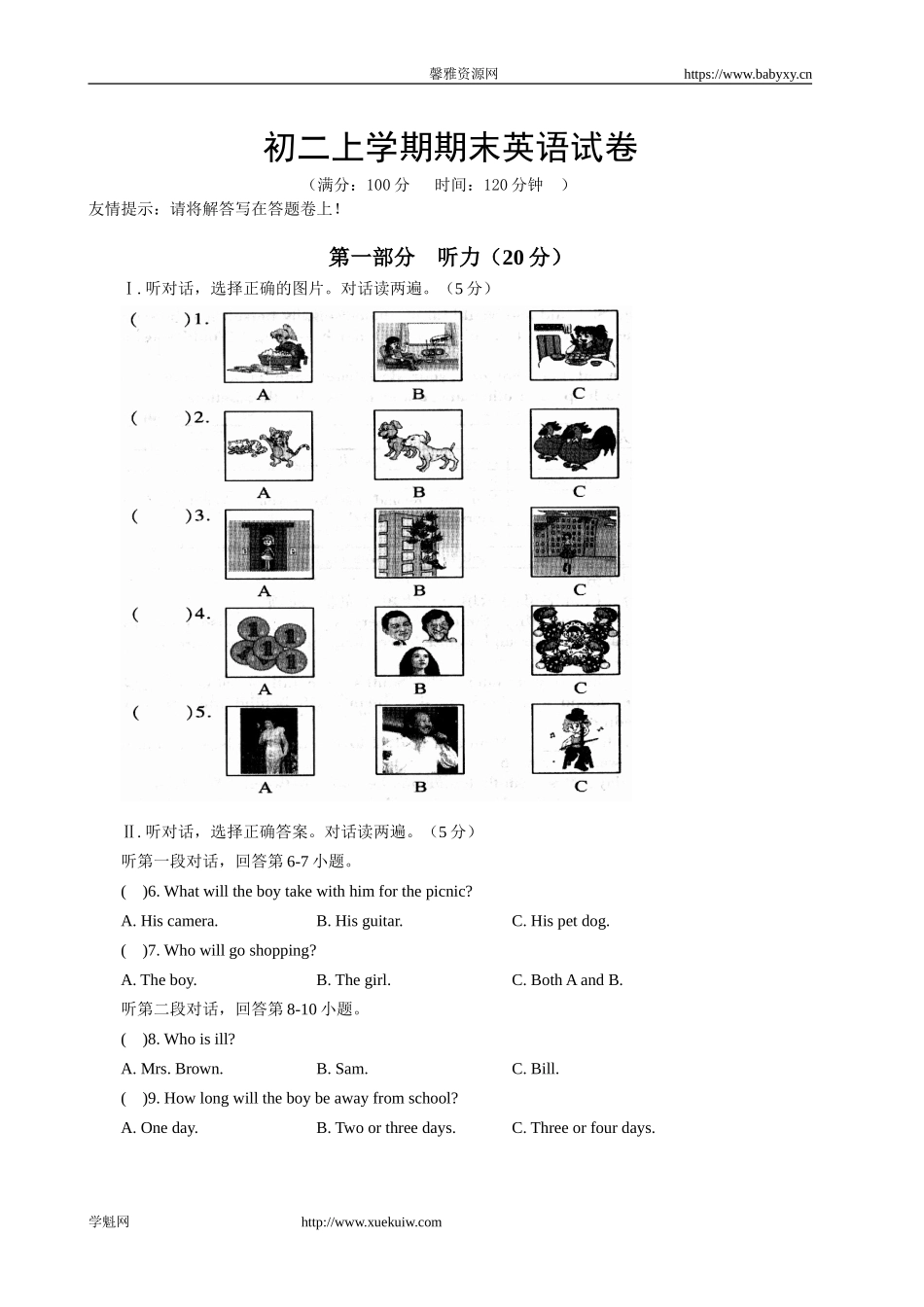 馨雅资源网 https://www.babyxy.cn

初二上学期期末英语试卷

（满分：100 分　时间：120 分钟　）

友情提示：请将解答写在答题卷上！

第一部分　听力（20 分）

Ⅰ. 听对话，选择正确的图片。对话读两遍。（5 分）

(　　)1.
A　B　C

(　　)2.
A　B　C

(　　)3.
A　B　C

(　　)4.
A　B　C

(　　)5.
A　B　C

Ⅱ. 听对话，选择正确答案。对话读两遍。（5 分）

听第一段对话，回答第 6-7 小题。

(　)6. What will the boy take with him for the picnic?

A. His camera.　B. His guitar.　C. His pet dog.

(　)7. Who will go shopping?

A. The boy.　B. The girl.　C. Both A and B.

听第二段对话，回答第 8-10 小题。

(　)8. Who is ill?

A. Mrs. Brown.　B. Sam.　C. Bill.

(　)9. How long will the boy be away from school?

A. One day.　B. Two or three days.　C. Three or four days.

学魁网　http://www.xuekuiw.com