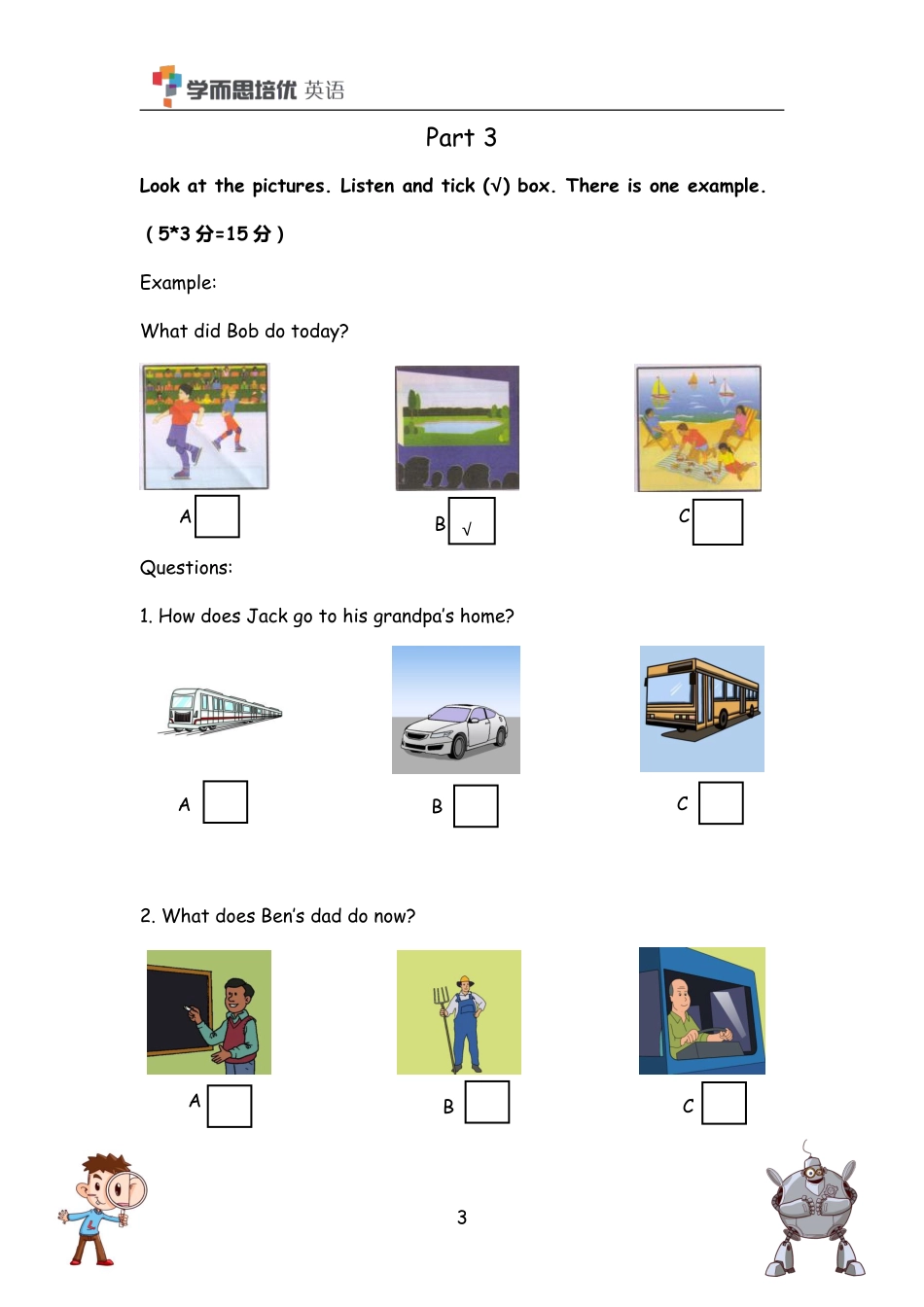 学而思培优 英语

Part 3

Look at the pictures. Listen and tick (√) box. There is one example.

（5*3 分=15 分）

Example:

What did Bob do today?

A

B √

C

Questions:

1. How does Jack go to his grandpa's home?

A

B

C

2. What does Ben's dad do now?

A

B

C

3