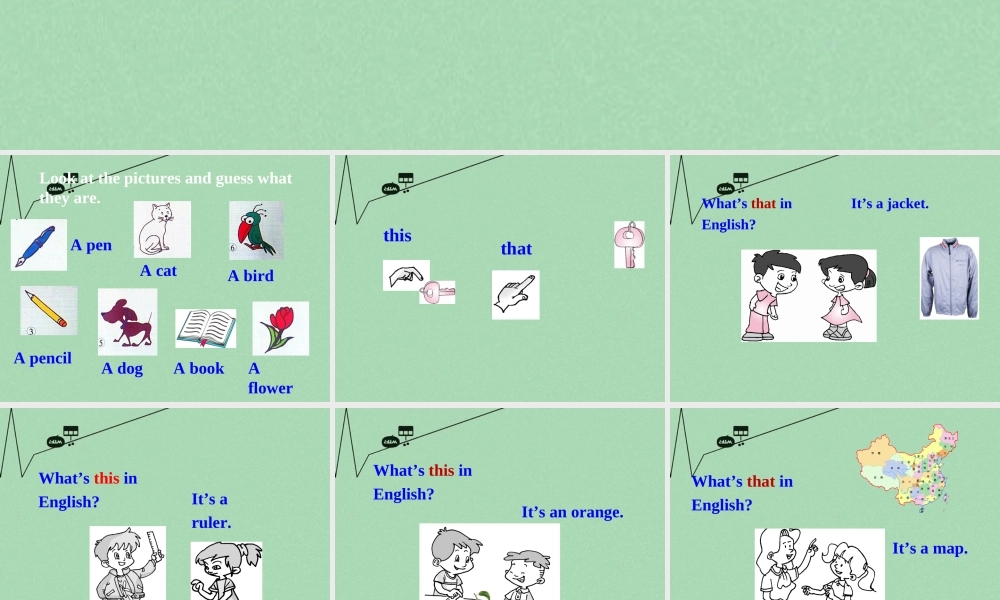 Look at the pictures and guess what they are.

A pen

A cat

A bird

A pencil

A dog

A book

A flower

this

that

What's that in English?

It's a jacket.

What's this in English?

It's a ruler.

What's this in English?

It's an orange.

What's that in English?

It's a map.