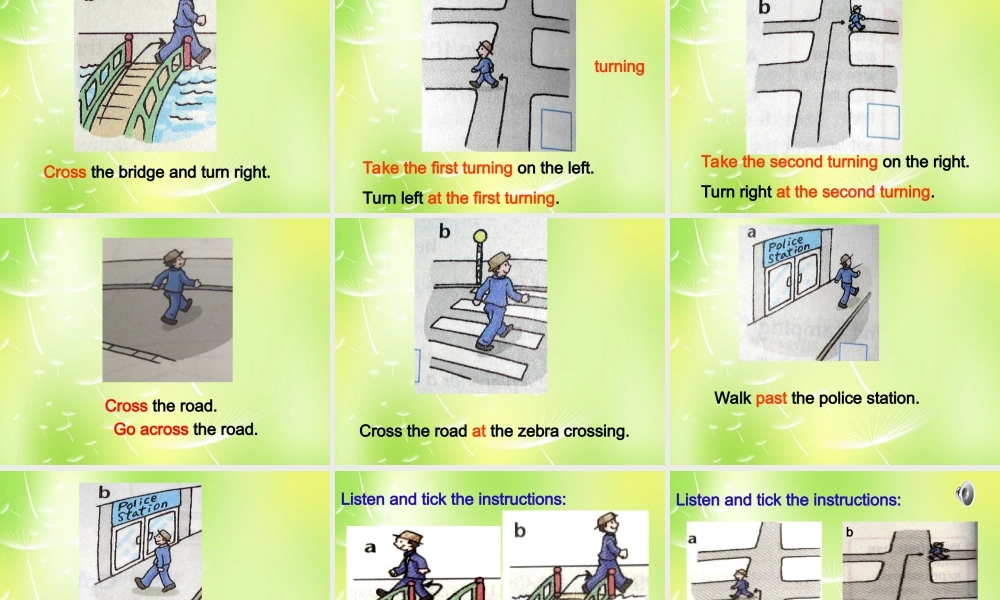 Cross the bridge and turn right.

turning

Take the first turning on the left.

Turn left at the first turning.

b

Take the second turning on the right.

Turn right at the second turning.

Cross the road.

Go across the road.

b

Cross the road at the zebra crossing.

a

Police Station

Walk past the police station.

b

Police Station

Listen and tick the instructions:

a

b

Listen and tick the instructions:

a

b