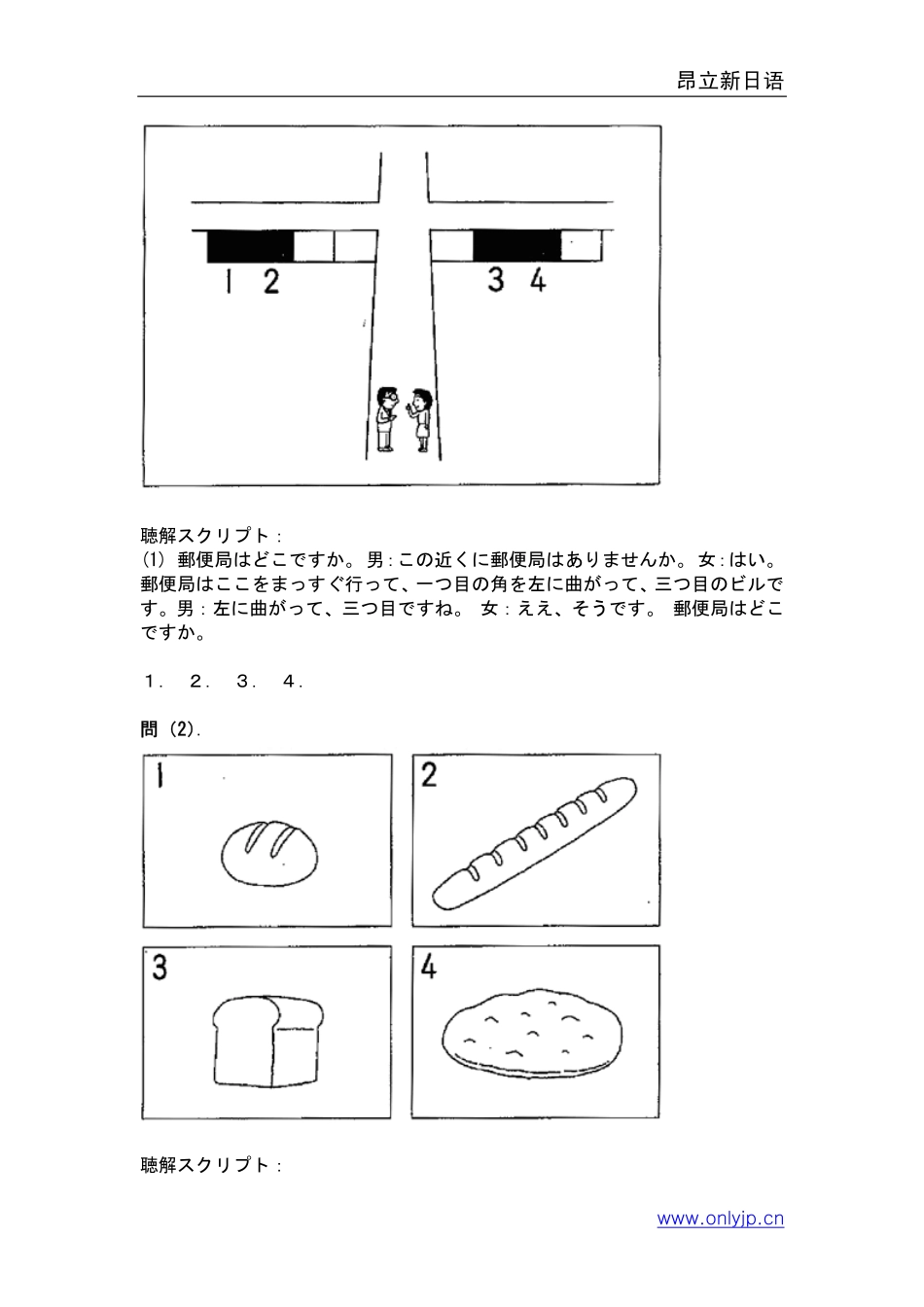 昂立新日语

1 2

3 4

聴解スクリプト：
(1) 郵便局はどこですか。男：この近くに郵便局はありませんか。女：はい。郵便局はここをまっすぐ行って、一つ目の角を左に曲がって、三つ目のビルです。男：左に曲がって、三つ目ですね。 女：ええ、そうです。 郵便局はどこですか。

1． 2． 3． 4．

問 (2).

1

2

3

4

聴解スクリプト：

www.onlyjp.cn