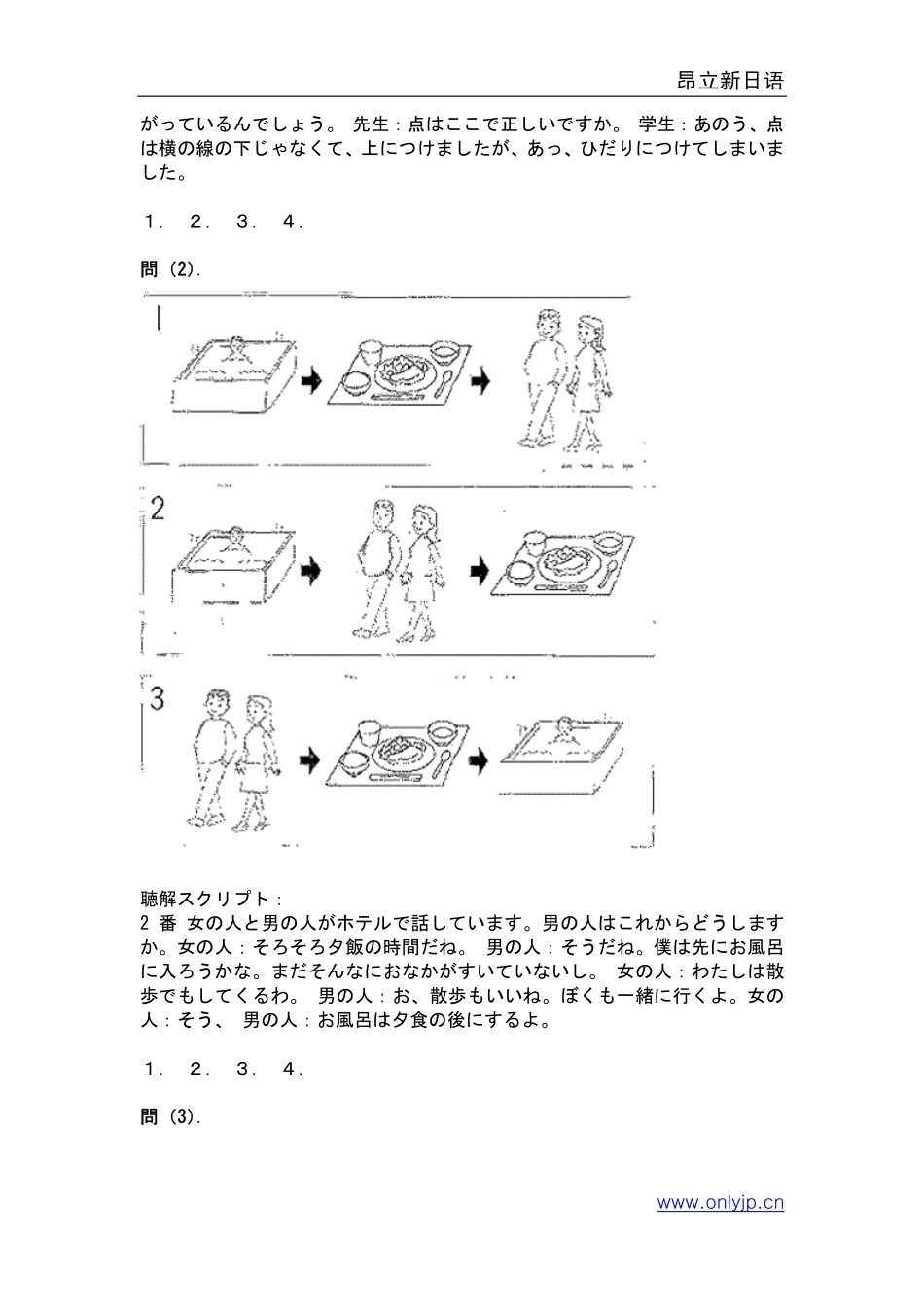 昂立新日语

がっているんでしょう。 先生：点はここで正しいですか。 学生：あのう、点は横の線の下じゃなくて、上につけましたが、あっ、ひだりにつけてしまいました。

1． 2． 3． 4．

問（2）．

1

2

3

聴解スクリプト：
2 番 女の人と男の人がホテルで話しています。男の人はこれからどうしますか。女の人：そろそろ夕飯の時間だね。 男の人：そうだね。僕は先にお風呂に入ろうかな。まだそんなにおなかがすいていないし。 女の人：わたしは散歩でもしてくるわ。 男の人：お、散歩もいいね。ぼくも一緒に行くよ。女の人：そう、 男の人：お風呂は夕食の後にするよ。

1． 2． 3． 4．

問（3）．

www.onlyjp.cn