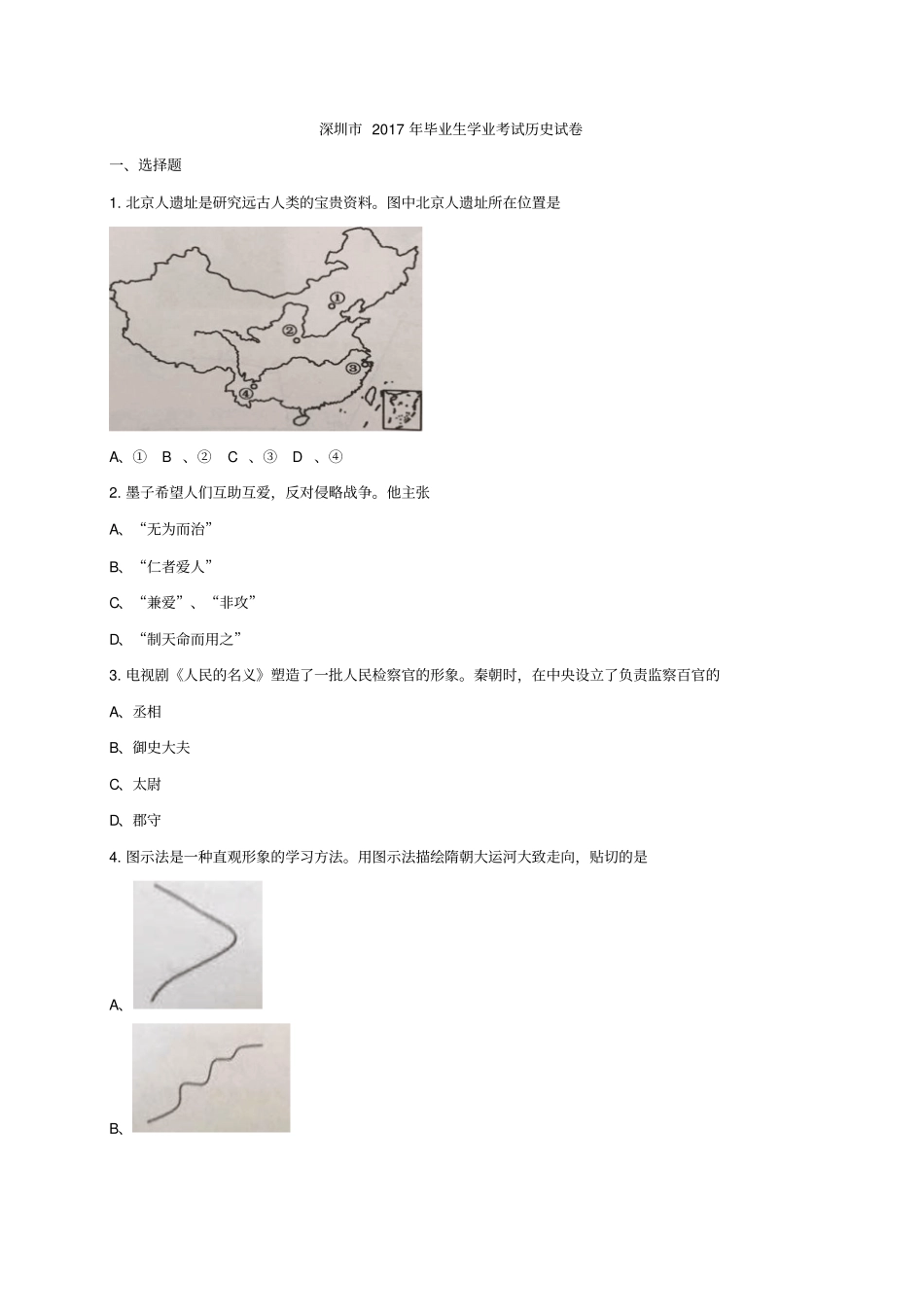 深圳市 2017 年毕业生学业考试历史试卷

一、选择题

1. 北京人遗址是研究远古人类的宝贵资料。图中北京人遗址所在位置是

①
②
③
④

A、① B 、② C 、③ D 、④

2. 墨子希望人们互助互爱，反对侵略战争。他主张

A、“无为而治”

B、“仁者爱人”

C、“兼爱”、“非攻”

D、“制天命而用之”

3. 电视剧《人民的名义》塑造了一批人民检察官的形象。秦朝时，在中央设立了负责监察百官的

A、丞相

B、御史大夫

C、太尉

D、郡守

4. 图示法是一种直观形象的学习方法。用图示法描绘隋朝大运河大致走向，贴切的是

A、

B、