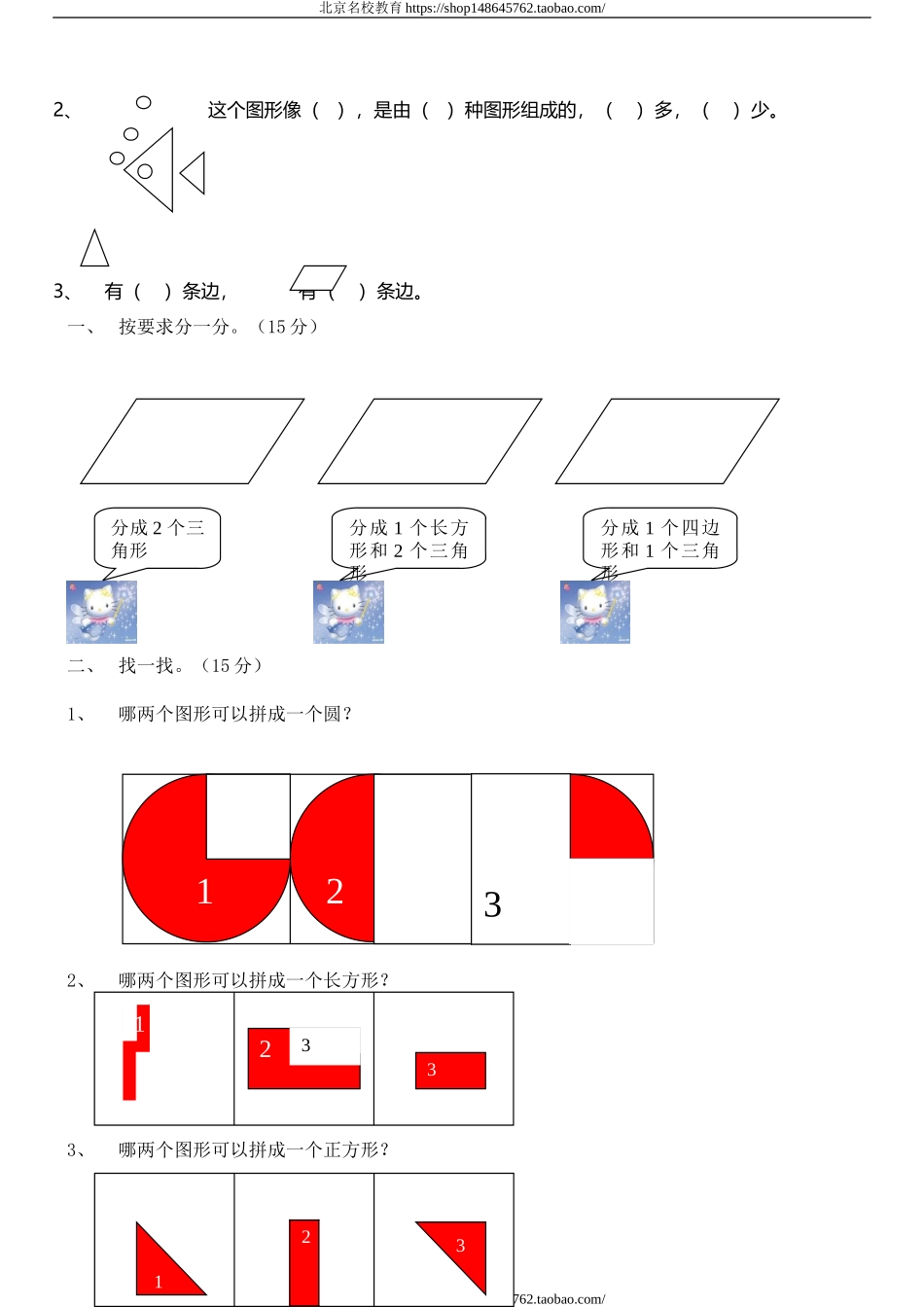 北京名校教育 https://shop148645762.taobao.com/

2、 这个图形像（ ），是由（ ）种图形组成的，（ ）多，（ ）少。

3、 有（ ）条边， 有（ ）条边。

一、 按要求分一分。（15 分）

分成 2 个三角形

分成 1 个长方形和 2 个三角形

分成 1 个四边形和 1 个三角形

二、 找一找。（15 分）

1、 哪两个图形可以拼成一个圆？

1 2 3

2、 哪两个图形可以拼成一个长方形？

1 2 3 3

3、 哪两个图形可以拼成一个正方形？

1 2 3

762.taobao.com/