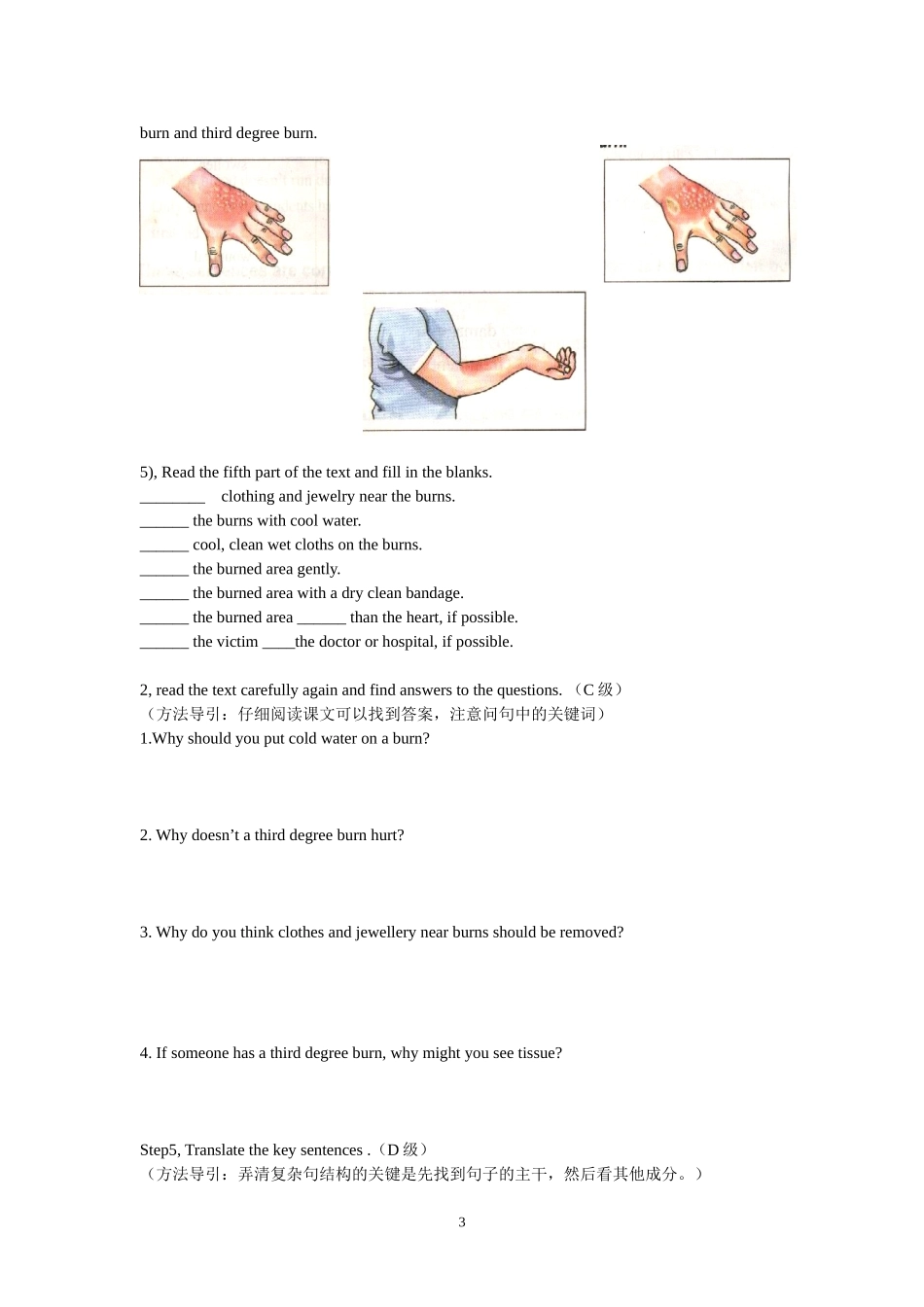 burn and third degree burn.

5), Read the fifth part of the text and fill in the blanks.
________ clothing and jewelry near the burns.
______ the burns with cool water.
______ cool, clean wet cloths on the burns.
______ the burned area gently.
______ the burned area with a dry clean bandage.
______ the burned area ______ than the heart, if possible.
______ the victim ____the doctor or hospital, if possible.

2, read the text carefully again and find answers to the questions. （C 级）
（方法导引：仔细阅读课文可以找到答案，注意问句中的关键词）
1.Why should you put cold water on a burn?

2. Why doesn’t a third degree burn hurt?

3. Why do you think clothes and jewellery near burns should be removed?

4. If someone has a third degree burn, why might you see tissue?

Step5, Translate the key sentences .（D 级）
（方法导引：弄清复杂句结构的关键是先找到句子的主干，然后看其他成分。）

3