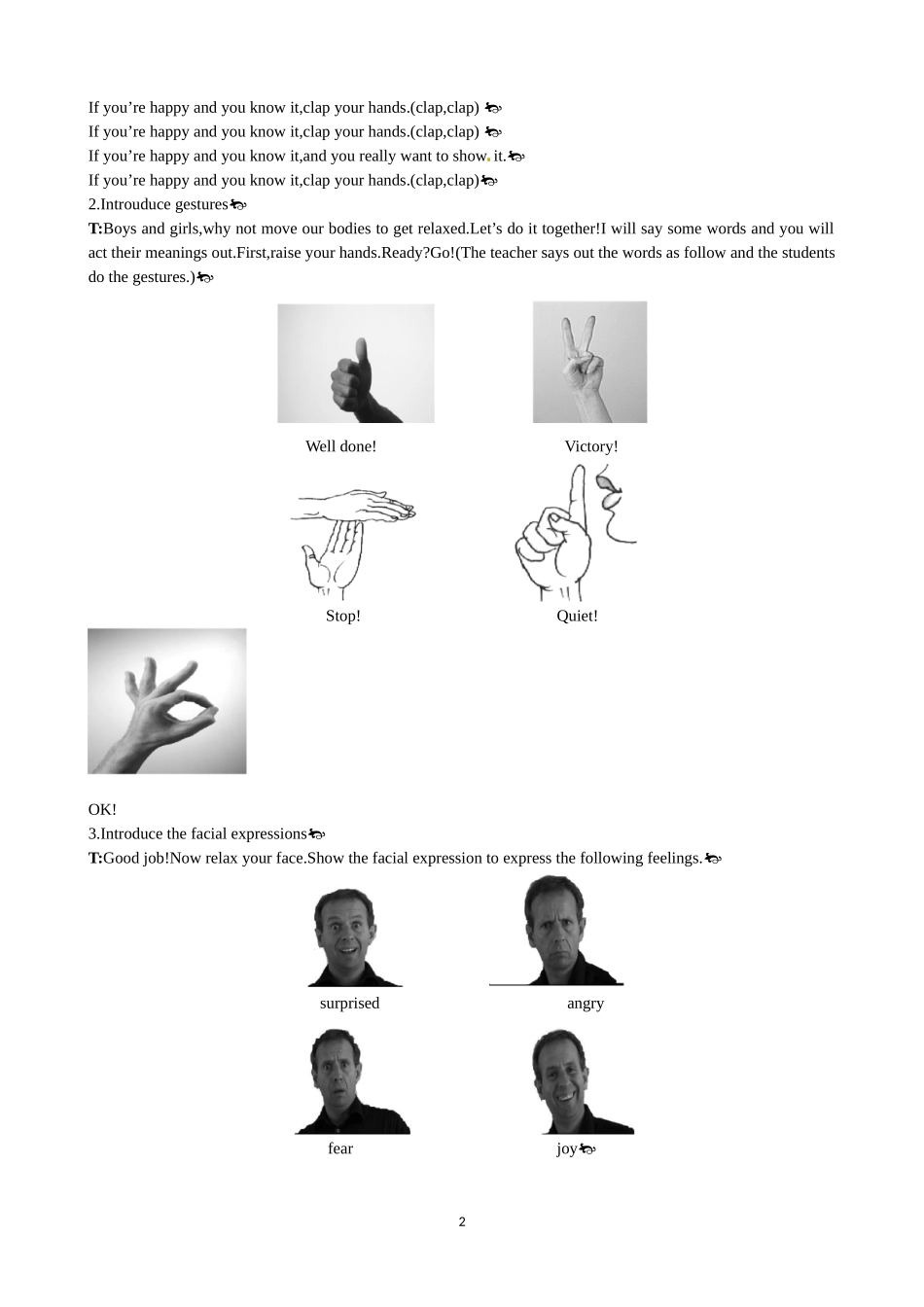 If you’re happy and you know it,clap your hands.(clap,clap)
If you’re happy and you know it,clap your hands.(clap,clap)
If you’re happy and you know it,and you really want to show it.
If you’re happy and you know it,clap your hands.(clap,clap)
2.Introuduce gestures
T:Boys and girls,why not move our bodies to get relaxed.Let’s do it together!I will say some words and you will act their meanings out.First,raise your hands.Ready?Go!(The teacher says out the words as follow and the students do the gestures.)

Well done!

Victory!

Stop!

Quiet!

OK!
3.Introduce the facial expressions
T:Good job!Now relax your face.Show the facial expression to express the following feelings.

surprised

angry

fear

joy

2