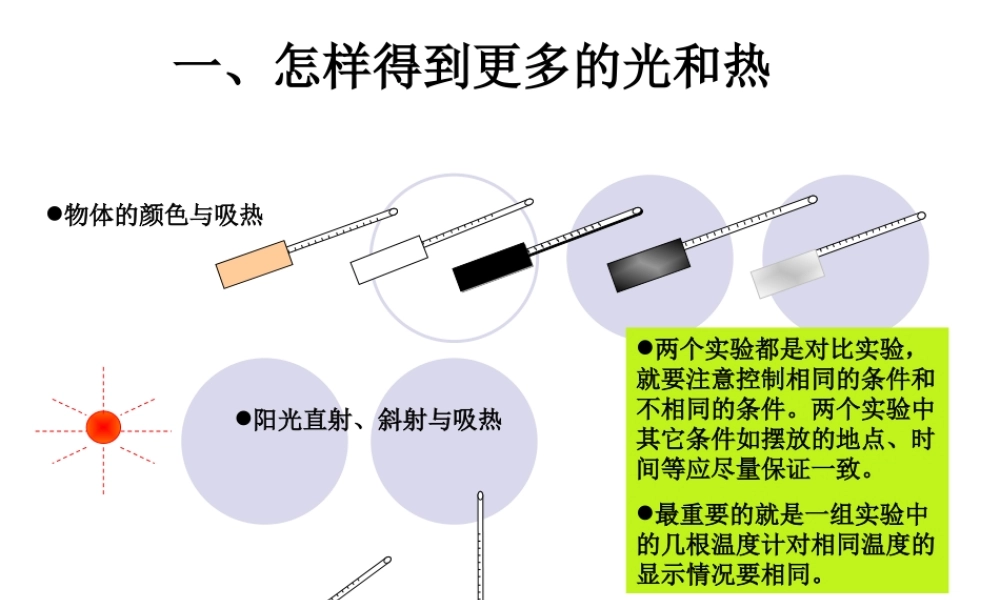 一、怎样得到更多的光和热

●物体的颜色与吸热

●阳光直射、斜射与吸热

●两个实验都是对比实验，就要注意控制相同的条件和不相同的条件。两个实验中其它条件如摆放的地点、时间等应尽量保证一致。

●最重要的就是一组实验中的几根温度计对相同温度的显示情况要相同。