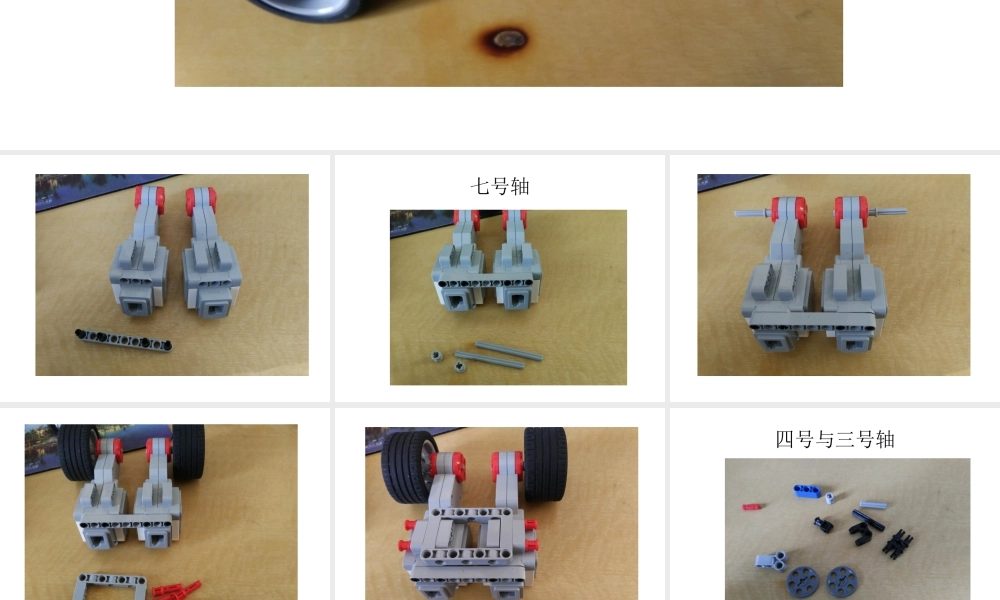 七号轴

四号与三号轴