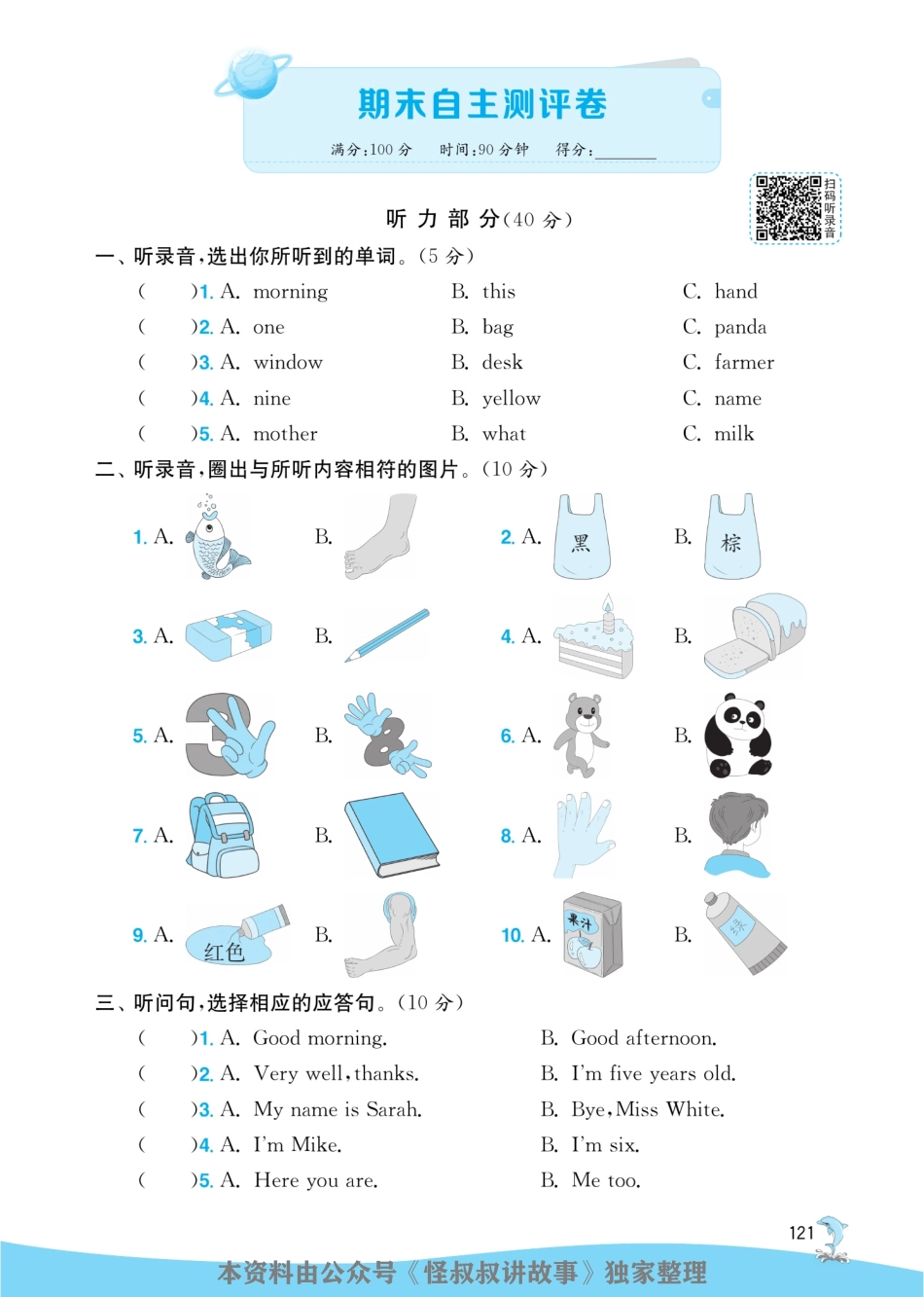 期末自主测评卷

满分:100 分　时间:90 分钟　得分:________

扫码听录音

听 力 部 分(40 分)

一、听录音,选出你所听到的单词。(5 分)

(　　)1. A. morning　B. this　C. hand
(　　)2. A. one　B. bag　C. panda
(　　)3. A. window　B. desk　C. farmer
(　　)4. A. nine　B. yellow　C. name
(　　)5. A. mother　B. what　C. milk

二、听录音,圈出与所听内容相符的图片。(10 分)

1. A.　B.　2. A. 黑　B. 棕
3. A.　B.　4. A.　B.
5. A.　B.　6. A.　B.
7. A.　B.　8. A.　B.
9. A. 红色　B.　10. A. 果汁　B. 绿

三、听问句,选择相应的应答句。(10 分)

(　　)1. A. Good morning.　B. Good afternoon.
(　　)2. A. Very well, thanks.　B. I'm five years old.
(　　)3. A. My name is Sarah.　B. Bye, Miss White.
(　　)4. A. I'm Mike.　B. I'm six.
(　　)5. A. Here you are.　B. Me too.

121

本资料由公众号《怪叔叔讲故事》独家整理