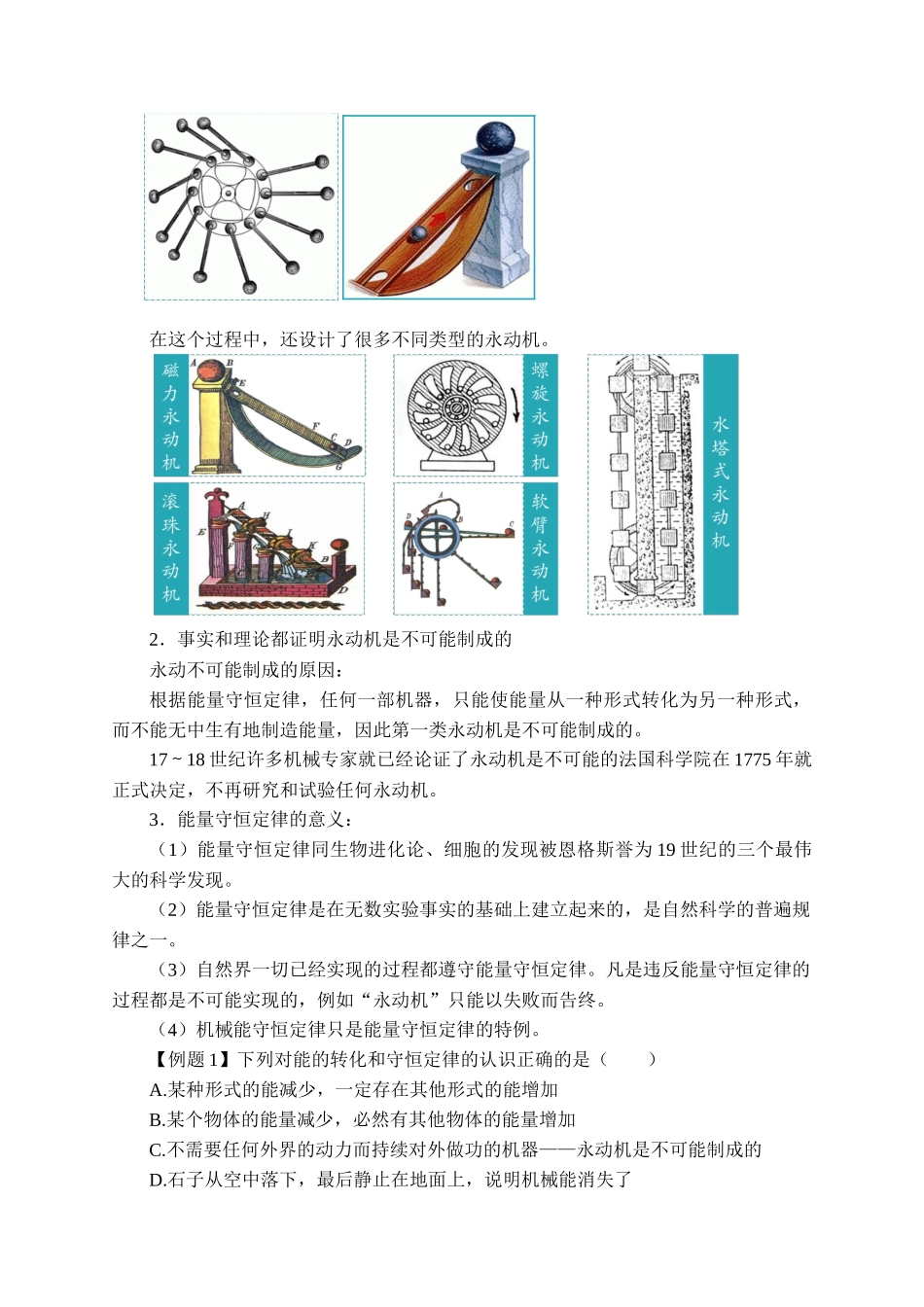 在这个过程中，还设计了很多不同类型的永动机。

磁力永动机

螺旋永动机

水塔式永动机

滚珠永动机

软臂永动机

2．事实和理论都证明永动机是不可能制成的

永动不可能制成的原因：

根据能量守恒定律，任何一部机器，只能使能量从一种形式转化为另一种形式，而不能无中生有地制造能量，因此第一类永动机是不可能制成的。

17 ~ 18 世纪许多机械专家就已经论证了永动机是不可能的法国科学院在 1775 年就正式决定，不再研究和试验任何永动机。

3．能量守恒定律的意义：

（1）能量守恒定律同生物进化论、细胞的发现被恩格斯誉为 19 世纪的三个最伟大的科学发现。

（2）能量守恒定律是在无数实验事实的基础上建立起来的，是自然科学的普遍规律之一。

（3）自然界一切已经实现的过程都遵守能量守恒定律。凡是违反能量守恒定律的过程都是不可能实现的，例如“永动机”只能以失败而告终。

（4）机械能守恒定律只是能量守恒定律的特例。

【例题 1】下列对能的转化和守恒定律的认识正确的是（　　）

A.某种形式的能减少，一定存在其他形式的能增加

B.某个物体的能量减少，必然有其他物体的能量增加

C.不需要任何外界的动力而持续对外做功的机器——永动机是不可能制成的

D.石子从空中落下，最后静止在地面上，说明机械能消失了