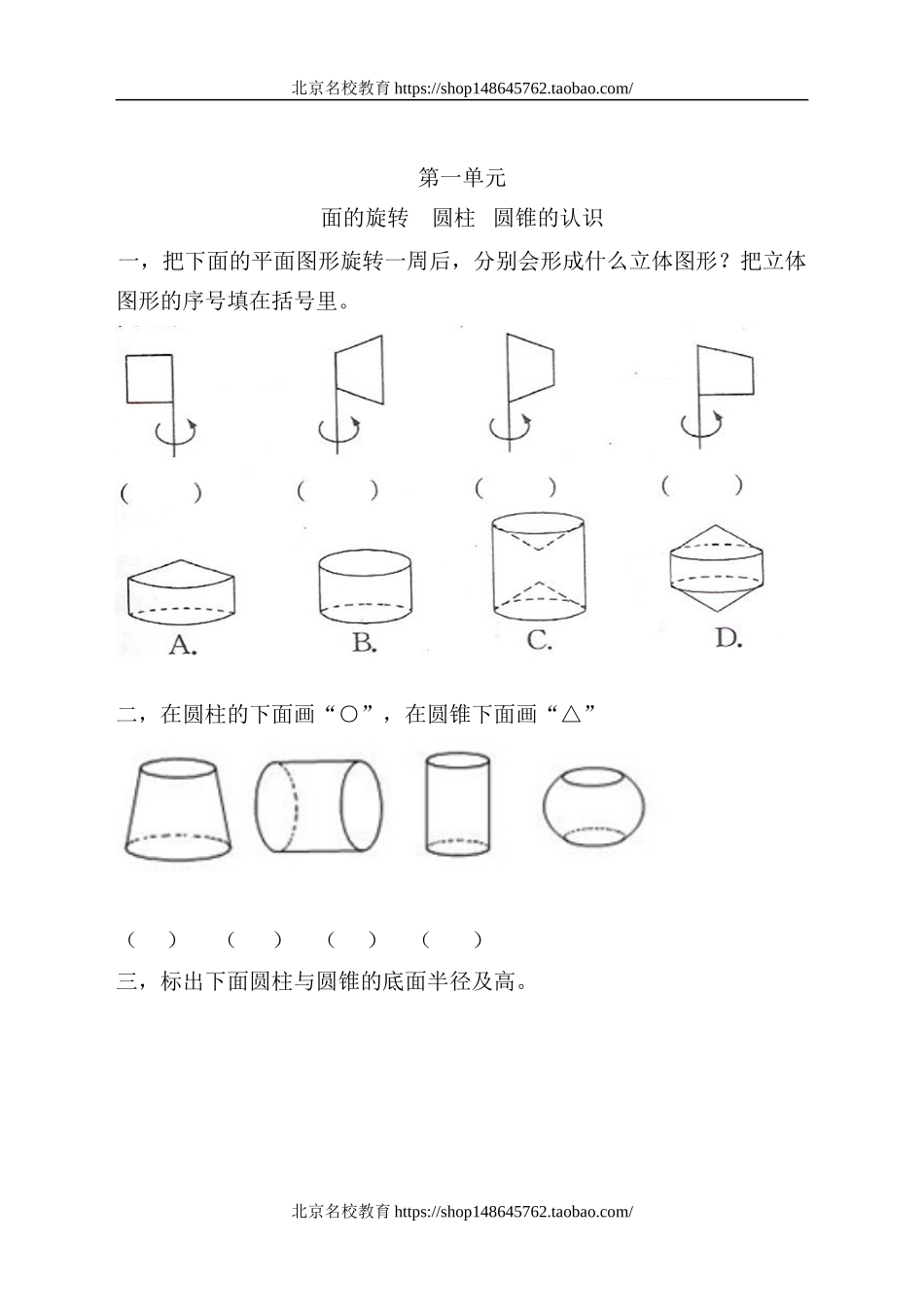 北京名校教育 https://shop148645762.taobao.com/

第一单元

面的旋转　圆柱　圆锥的认识

一，把下面的平面图形旋转一周后，分别会形成什么立体图形？把立体图形的序号填在括号里。

(　　)　(　　)　(　　)　(　　)

A.　B.　C.　D.

二，在圆柱的下面画“○”，在圆锥下面画“△”

(　)　(　)　(　)　(　)

三，标出下面圆柱与圆锥的底面半径及高。

北京名校教育 https://shop148645762.taobao.com/