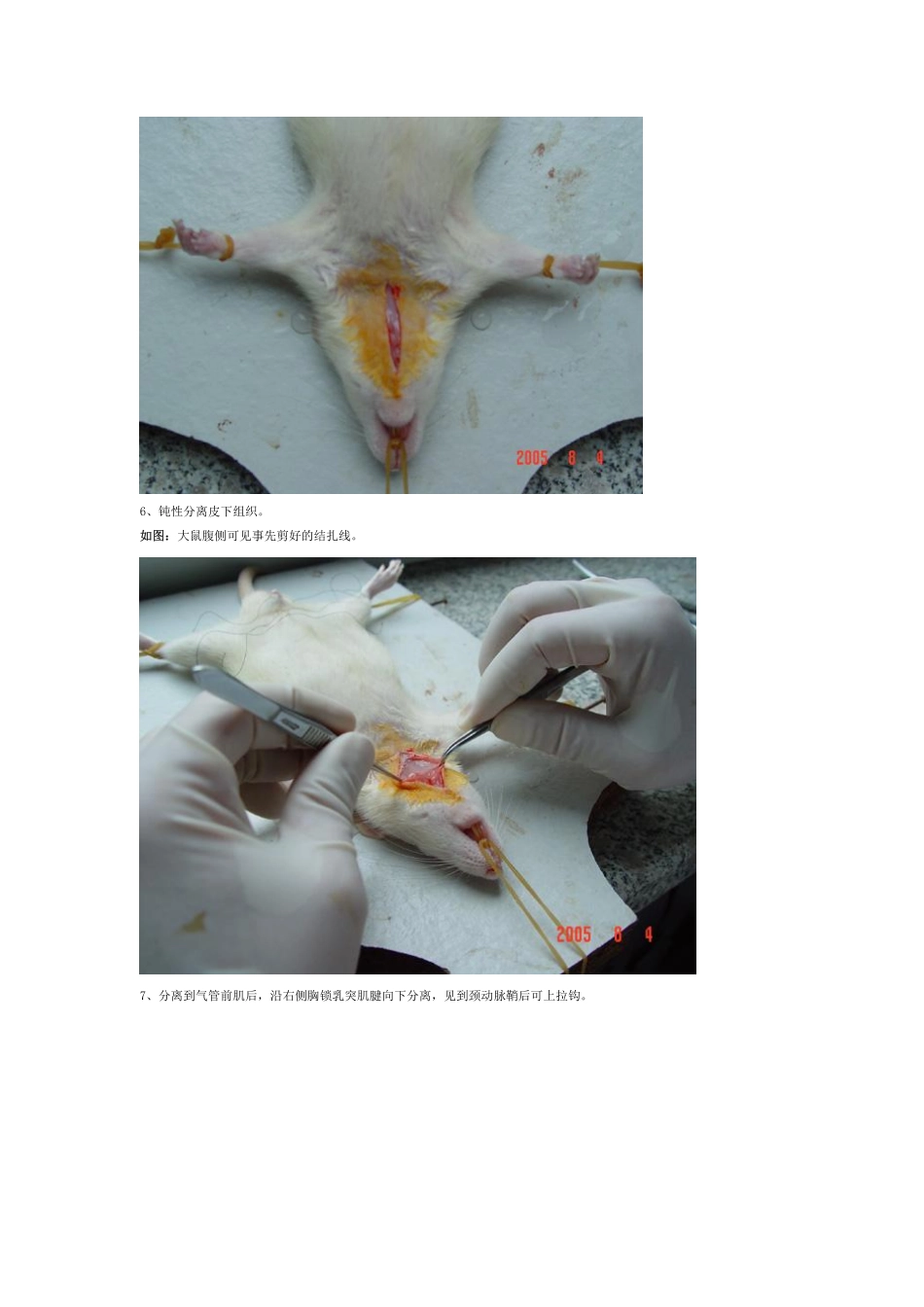 2005 8 4

6、钝性分离皮下组织。

如图：大鼠腹侧可见事先剪好的结扎线。

2005 8 4

7、分离到气管前肌后，沿右侧胸锁乳突肌腱向下分离，见到颈动脉鞘后可上拉钩。