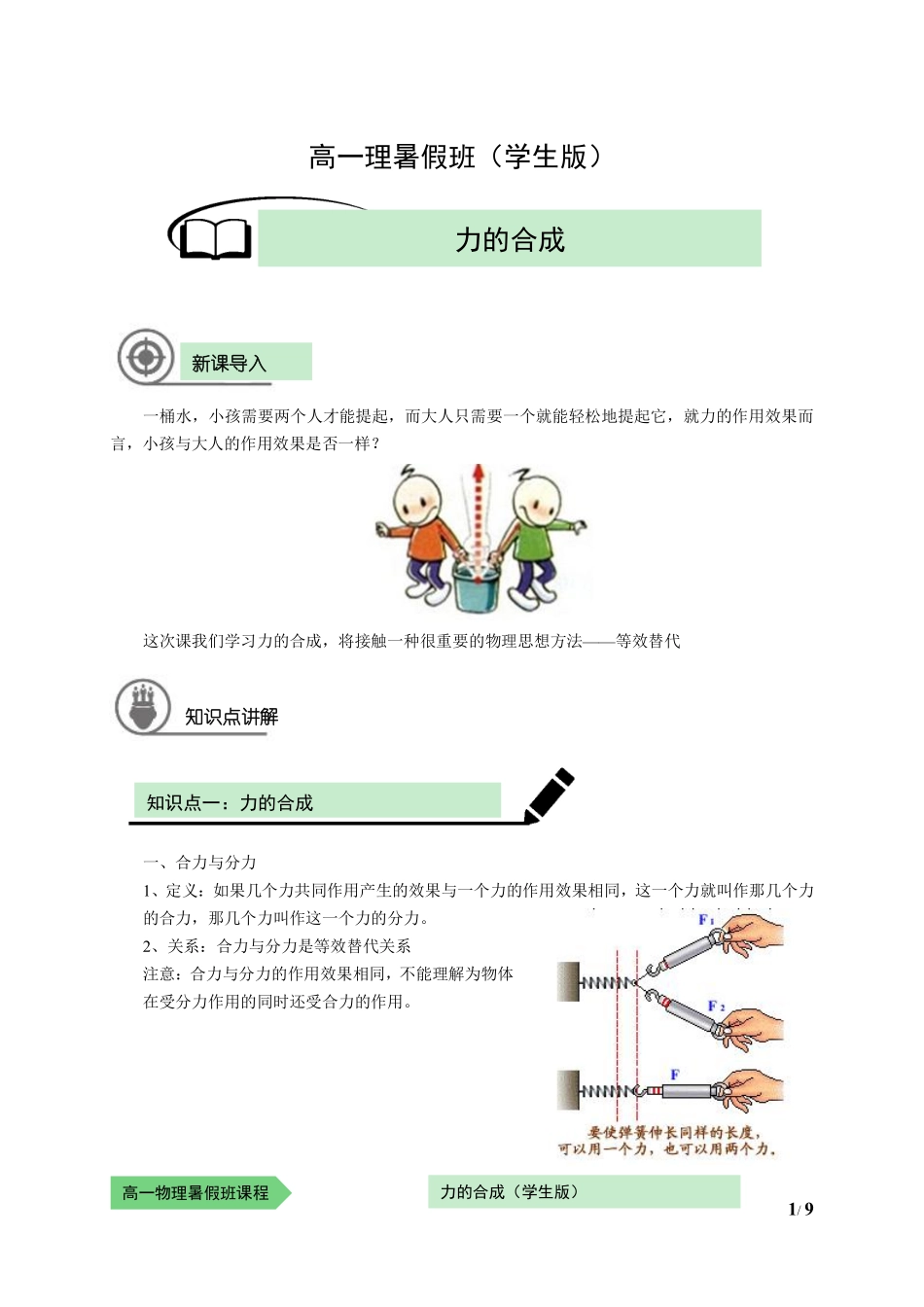 高一理暑假班（学生版）

力的合成

新课导入

一桶水，小孩需要两个人才能提起，而大人只需要一个就能轻松地提起它，就力的作用效果而言，小孩与大人的作用效果是否一样？

这次课我们学习力的合成，将接触一种很重要的物理思想方法——等效替代

知识点讲解

知识点一：力的合成

一、合力与分力

1、定义：如果几个力共同作用产生的效果与一个力的作用效果相同，这一个力就叫作那几个力的合力，那几个力叫作这一个力的分力。

2、关系：合力与分力是等效替代关系

注意：合力与分力的作用效果相同，不能理解为物体在受分力作用的同时还受合力的作用。

$F_1$

$F_2$

F

要使弹簧伸长同样的长度，可以用一个力，也可以用两个力。

高一物理暑假班课程

力的合成（学生版）

1/ 9