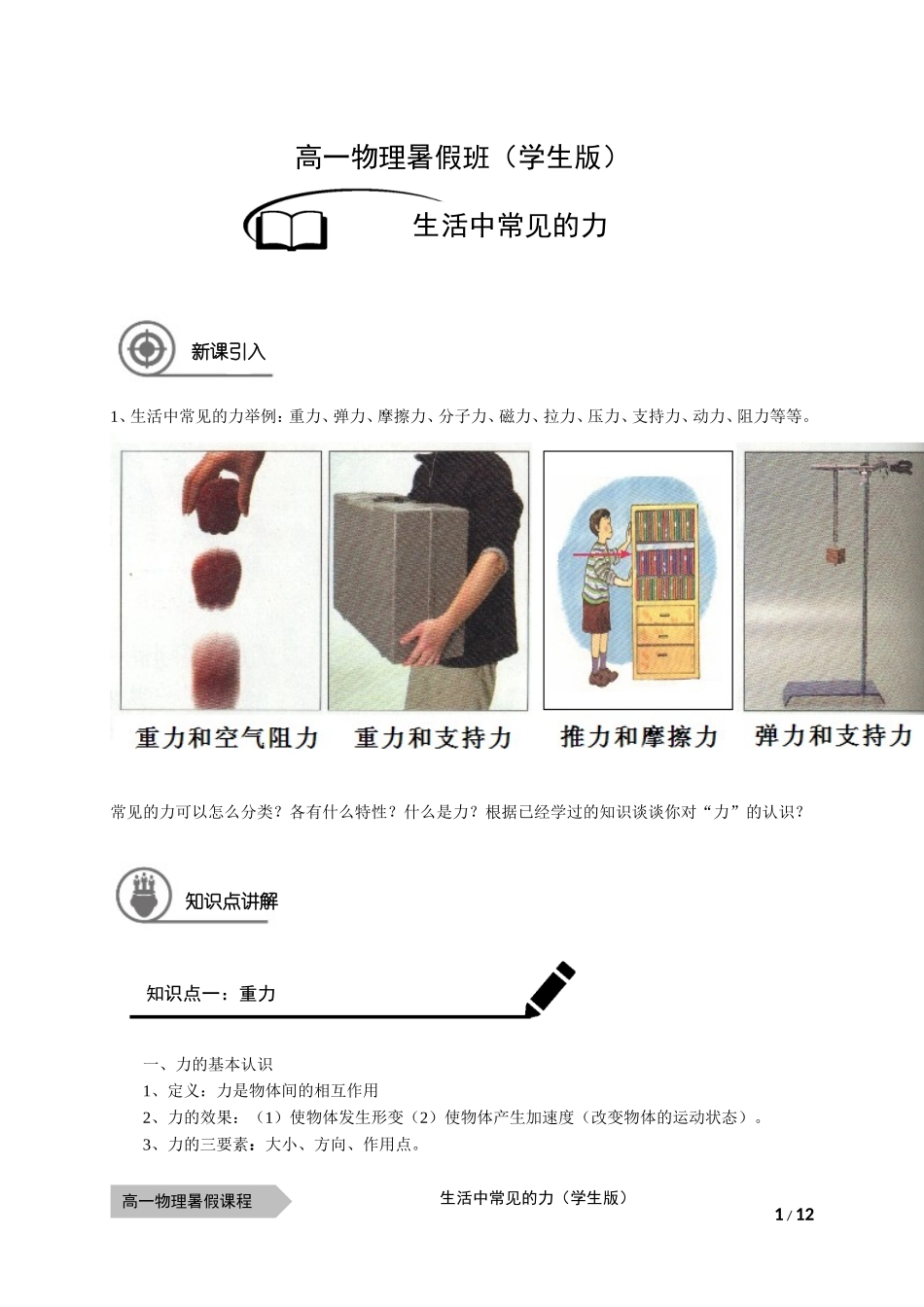 高一物理暑假班（学生版）

生活中常见的力

新课引入

1、生活中常见的力举例：重力、弹力、摩擦力、分子力、磁力、拉力、压力、支持力、动力、阻力等等。

重力和空气阻力　重力和支持力　推力和摩擦力　弹力和支持力

常见的力可以怎么分类？各有什么特性？什么是力？根据已经学过的知识谈谈你对“力”的认识？

知识点讲解

知识点一：重力

一、力的基本认识
1、定义：力是物体间的相互作用
2、力的效果：（1）使物体发生形变（2）使物体产生加速度（改变物体的运动状态）。
3、力的三要素：大小、方向、作用点。

高一物理暑假课程　生活中常见的力（学生版）

1 / 12