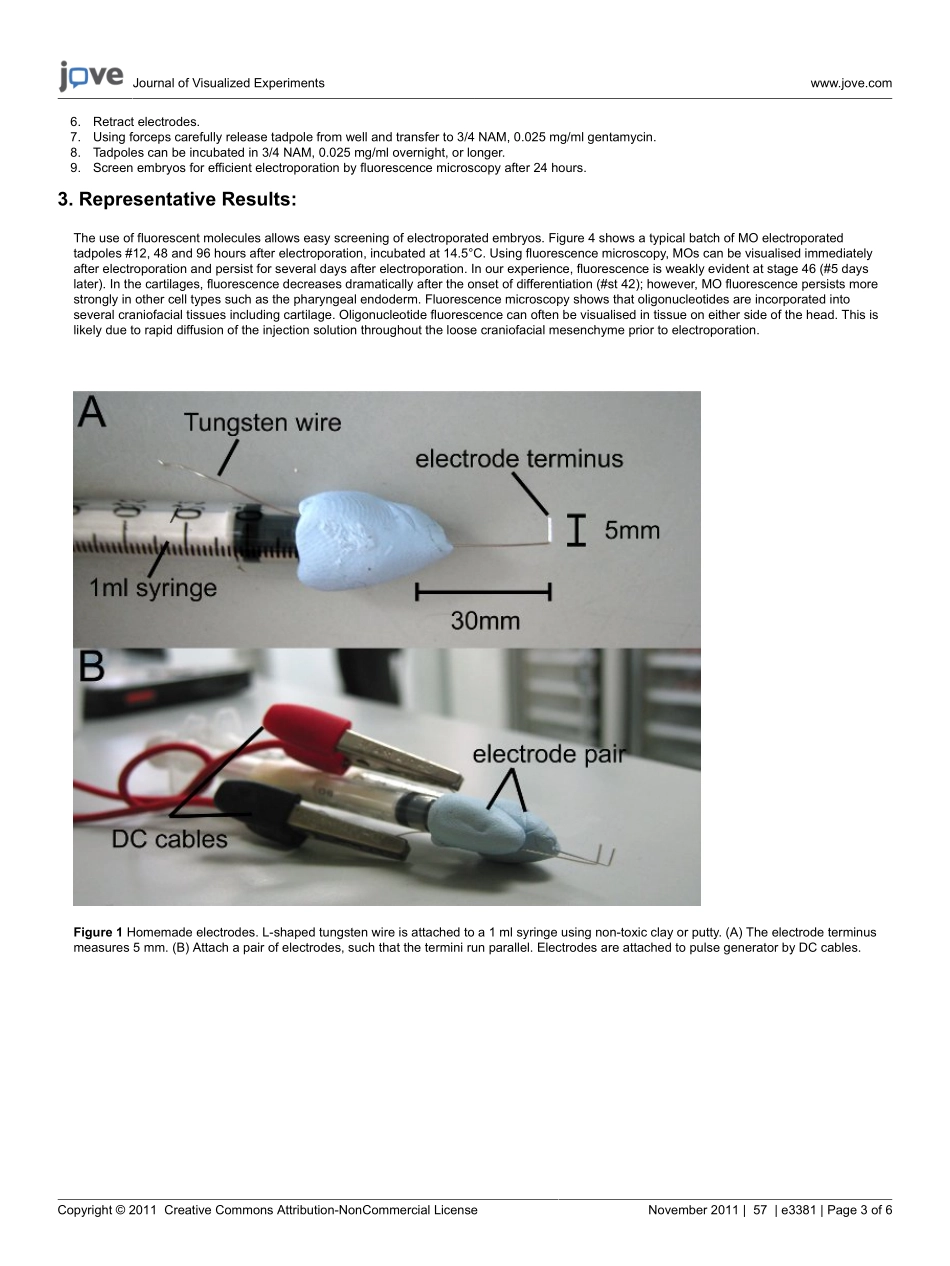 jove Journal of Visualized Experiments www.jove.com

6. Retract electrodes.
7. Using forceps carefully release tadpole from well and transfer to 3/4 NAM, 0.025 mg/ml gentamycin.
8. Tadpoles can be incubated in 3/4 NAM, 0.025 mg/ml overnight, or longer.
9. Screen embryos for efficient electroporation by fluorescence microscopy after 24 hours.

3. Representative Results:

The use of fluorescent molecules allows easy screening of electroporated embryos. Figure 4 shows a typical batch of MO electroporated tadpoles #12, 48 and 96 hours after electroporation, incubated at 14.5°C. Using fluorescence microscopy, MOs can be visualised immediately after electroporation and persist for several days after electroporation. In our experience, fluorescence is weakly evident at stage 46 (#5 days later). In the cartilages, fluorescence decreases dramatically after the onset of differentiation (#st 42); however, MO fluorescence persists more strongly in other cell types such as the pharyngeal endoderm. Fluorescence microscopy shows that oligonucleotides are incorporated into several craniofacial tissues including cartilage. Oligonucleotide fluorescence can often be visualised in tissue on either side of the head. This is likely due to rapid diffusion of the injection solution throughout the loose craniofacial mesenchyme prior to electroporation.

A
Tungsten wire
electrode terminus
5mm
1ml syringe
30mm
B
electrode pair
DC cables

Figure 1 Homemade electrodes. L-shaped tungsten wire is attached to a 1 ml syringe using non-toxic clay or putty. (A) The electrode terminus measures 5 mm. (B) Attach a pair of electrodes, such that the termini run parallel. Electrodes are attached to pulse generator by DC cables.

Copyright © 2011 Creative Commons Attribution-NonCommercial License November 2011 | 57 | e3381 | Page 3 of 6