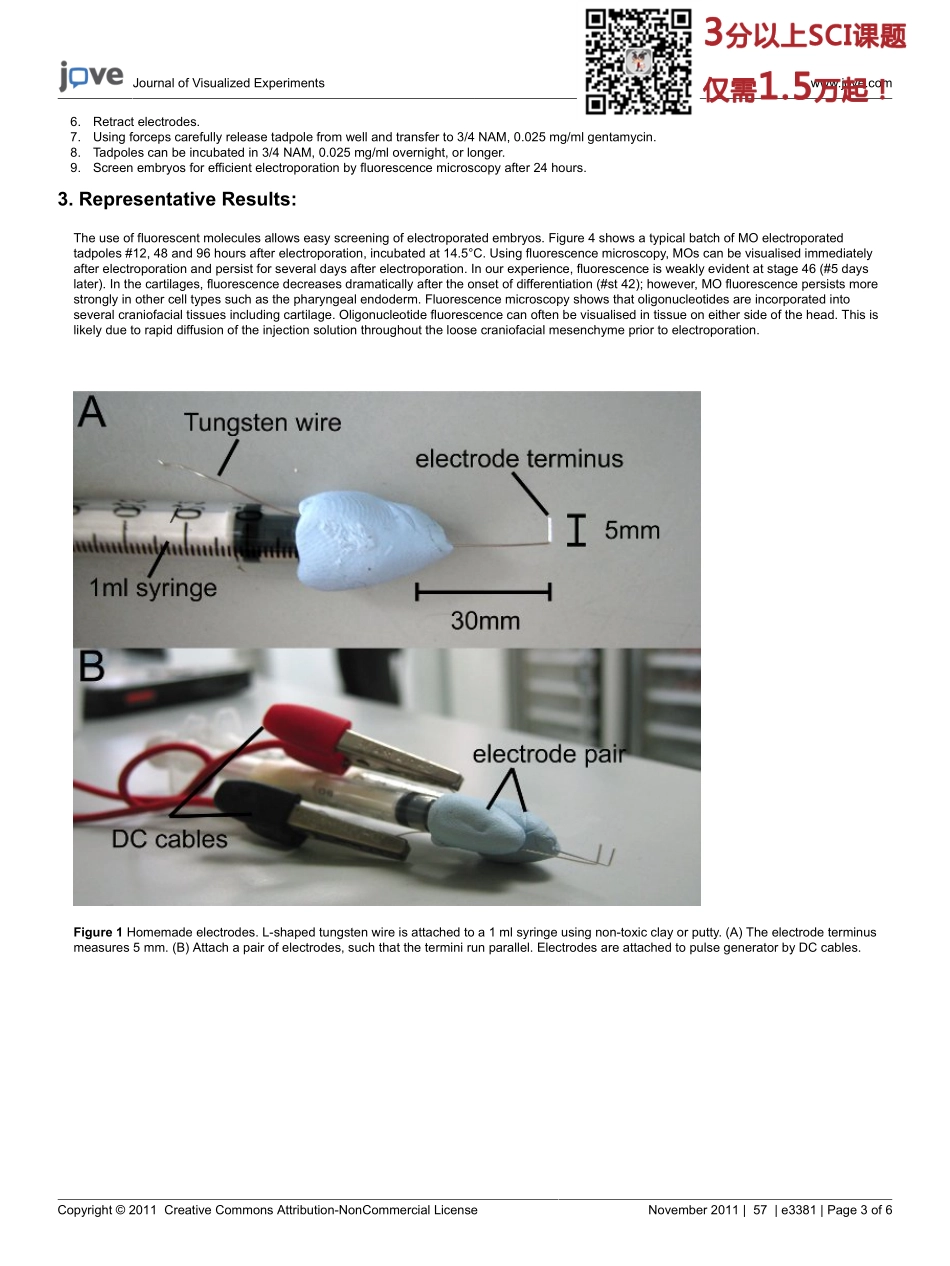 jove Journal of Visualized Experiments

3分以上SCI课题
仅需1.5万起！

www.jove.com

6. Retract electrodes.
7. Using forceps carefully release tadpole from well and transfer to 3/4 NAM, 0.025 mg/ml gentamycin.
8. Tadpoles can be incubated in 3/4 NAM, 0.025 mg/ml overnight, or longer.
9. Screen embryos for efficient electroporation by fluorescence microscopy after 24 hours.

3. Representative Results:

The use of fluorescent molecules allows easy screening of electroporated embryos. Figure 4 shows a typical batch of MO electroporated tadpoles #12, 48 and 96 hours after electroporation, incubated at 14.5°C. Using fluorescence microscopy, MOs can be visualised immediately after electroporation and persist for several days after electroporation. In our experience, fluorescence is weakly evident at stage 46 (#5 days later). In the cartilages, fluorescence decreases dramatically after the onset of differentiation (#st 42); however, MO fluorescence persists more strongly in other cell types such as the pharyngeal endoderm. Fluorescence microscopy shows that oligonucleotides are incorporated into several craniofacial tissues including cartilage. Oligonucleotide fluorescence can often be visualised in tissue on either side of the head. This is likely due to rapid diffusion of the injection solution throughout the loose craniofacial mesenchyme prior to electroporation.

A
Tungsten wire
electrode terminus
5mm
1ml syringe
30mm
B
electrode pair
DC cables

Figure 1 Homemade electrodes. L-shaped tungsten wire is attached to a 1 ml syringe using non-toxic clay or putty. (A) The electrode terminus measures 5 mm. (B) Attach a pair of electrodes, such that the termini run parallel. Electrodes are attached to pulse generator by DC cables.

Copyright © 2011 Creative Commons Attribution-NonCommercial License

November 2011 | 57 | e3381 | Page 3 of 6