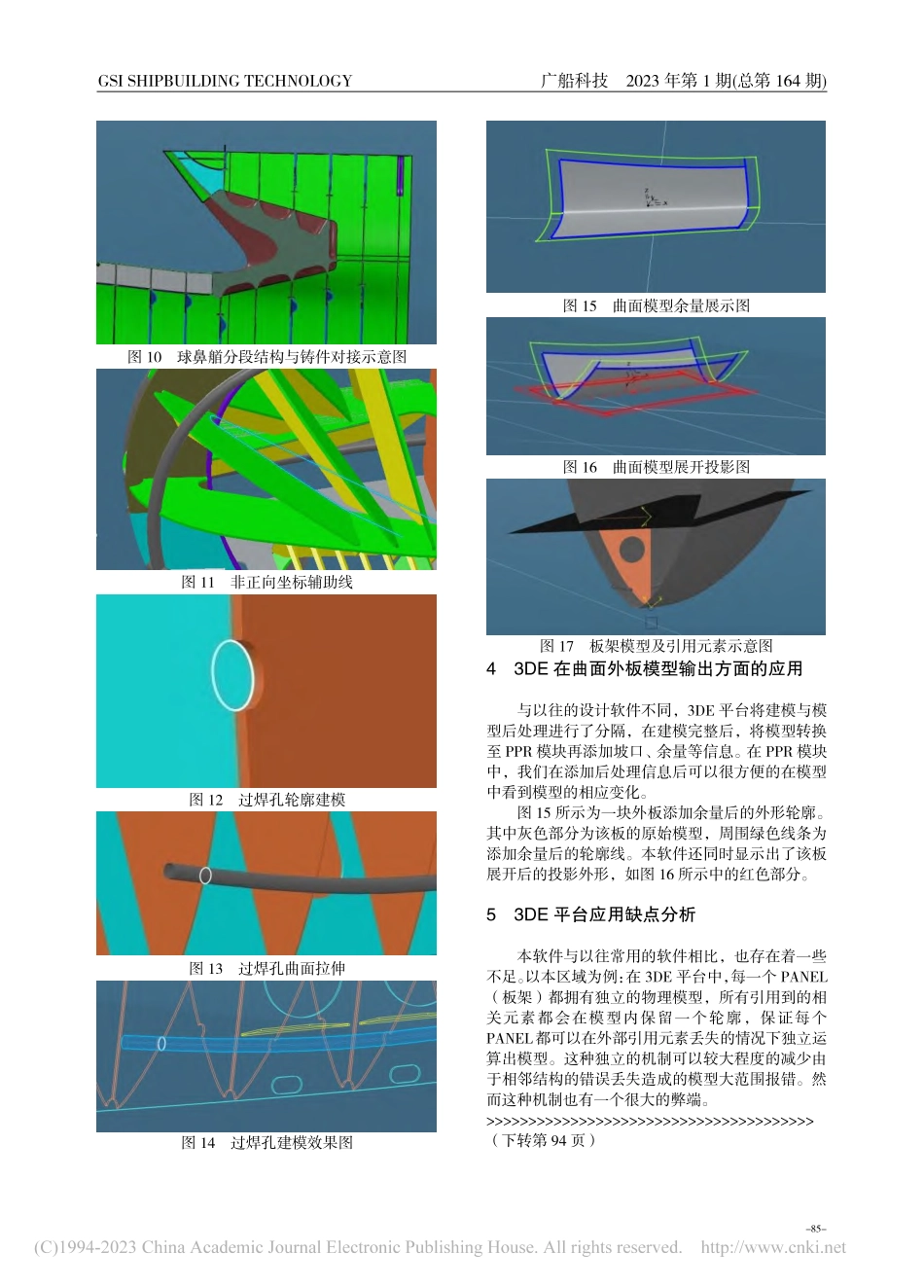 GSI SHIPBUILDING TECHNOLOGY

广船科技　2023 年第 1 期(总第 164 期)

图 10　球鼻艏分段结构与铸件对接示意图

图 11　非正向坐标辅助线

图 12　过焊孔轮廓建模

图 13　过焊孔曲面拉伸

图 14　过焊孔建模效果图

图 15　曲面模型余量展示图

图 16　曲面模型展开投影图

图 17　板架模型及引用元素示意图

4　3DE 在曲面外板模型输出方面的应用

与以往的设计软件不同，3DE 平台将建模与模型后处理进行了分隔，在建模完整后，将模型转换至 PPR 模块再添加坡口、余量等信息。在 PPR 模块中，我们在添加后处理信息后可以很方便的在模型中看到模型的相应变化。

图 15 所示为一块外板添加余量后的外形轮廓。其中灰色部分为该板的原始模型，周围绿色线条为添加余量后的轮廓线。本软件还同时显示出了该板展开后的投影外形，如图 16 所示中的红色部分。

5　3DE 平台应用缺点分析

本软件与以往常用的软件相比，也存在着一些不足。以本区域为例：在 3DE 平台中，每一个 PANEL（板架）都拥有独立的物理模型，所有引用到的相关元素都会在模型内保留一个轮廓，保证每个 PANEL 都可以在外部引用元素丢失的情况下独立运算出模型。这种独立的机制可以较大程度的减少由于相邻结构的错误丢失造成的模型大范围报错。然而这种机制也有一个很大的弊端。

>>>>>>>>>>>>>>>>>>>>>>>>>>>>>>>>>>>>>>>>
（下转第 94 页）

-85-

(C)1994-2023 China Academic Journal Electronic Publishing House. All rights reserved.　http://www.cnki.net