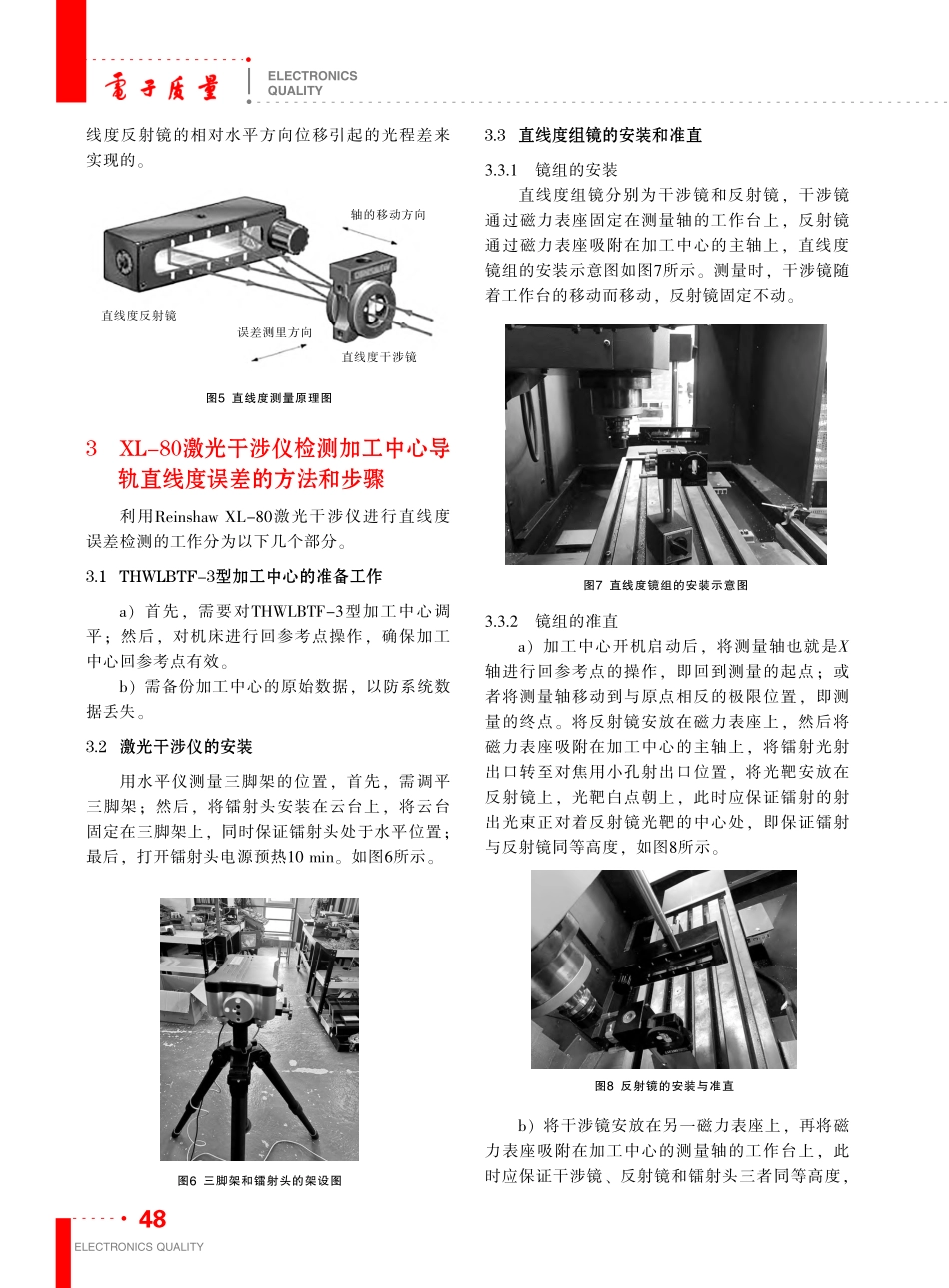 電子质量 ELECTRONICS QUALITY

线度反射镜的相对水平方向位移引起的光程差来实现的。

轴的移动方向

直线度反射镜

误差测里方向

直线度干涉镜

图5 直线度测量原理图

3 XL-80激光干涉仪检测加工中心导轨直线度误差的方法和步骤

利用Reinshaw XL-80激光干涉仪进行直线度误差检测的工作分为以下几个部分。

3.1 THWLBTF-3型加工中心的准备工作

a）首先，需要对THWLBTF-3型加工中心调平；然后，对机床进行回参考点操作，确保加工中心回参考点有效。

b）需备份加工中心的原始数据，以防系统数据丢失。

3.2 激光干涉仪的安装

用水平仪测量三脚架的位置，首先，需调平三脚架；然后，将镭射头安装在云台上，将云台固定在三脚架上，同时保证镭射头处于水平位置；最后，打开镭射头电源预热10 min。如图6所示。

图6 三脚架和镭射头的架设图

3.3 直线度组镜的安装和准直

3.3.1 镜组的安装

直线度组镜分别为干涉镜和反射镜，干涉镜通过磁力表座固定在测量轴的工作台上，反射镜通过磁力表座吸附在加工中心的主轴上，直线度镜组的安装示意图如图7所示。测量时，干涉镜随着工作台的移动而移动，反射镜固定不动。

图7 直线度镜组的安装示意图

3.3.2 镜组的准直

a）加工中心开机启动后，将测量轴也就是$X$轴进行回参考点的操作，即回到测量的起点；或者将测量轴移动到与原点相反的极限位置，即测量的终点。将反射镜安放在磁力表座上，然后将磁力表座吸附在加工中心的主轴上，将镭射光射出口转至对焦用小孔射出口位置，将光靶安放在反射镜上，光靶白点朝上，此时应保证镭射的射出光束正对着反射镜光靶的中心处，即保证镭射与反射镜同等高度，如图8所示。

图8 反射镜的安装与准直

b）将干涉镜安放在另一磁力表座上，再将磁力表座吸附在加工中心的测量轴的工作台上，此时应保证干涉镜、反射镜和镭射头三者同等高度，

48
ELECTRONICS QUALITY