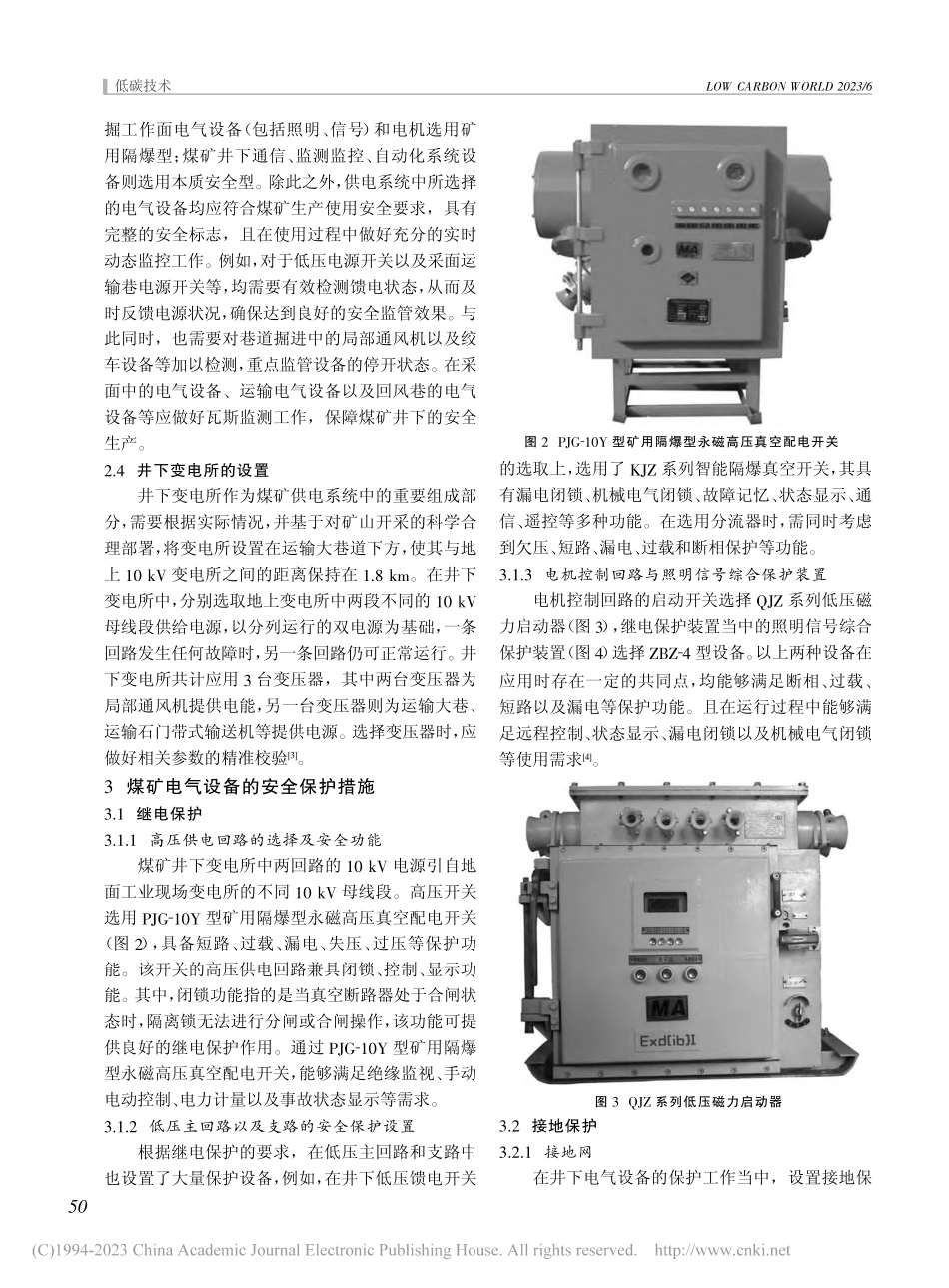 低碳技术

LOW CARBON WORLD 2023/6

掘工作面电气设备(包括照明、信号)和电机选用矿用隔爆型;煤矿井下通信、监测监控、自动化系统设备则选用本质安全型。除此之外,供电系统中所选择的电气设备均应符合煤矿生产使用安全要求,具有完整的安全标志,且在使用过程中做好充分的实时动态监控工作。例如,对于低压电源开关以及采面运输巷电源开关等,均需要有效检测馈电状态,从而及时反馈电源状况,确保达到良好的安全监管效果。与此同时,也需要对巷道掘进中的局部通风机以及绞车设备等加以检测,重点监管设备的停开状态。在采面中的电气设备、运输电气设备以及回风巷的电气设备等应做好瓦斯监测工作,保障煤矿井下的安全生产。

2.4 井下变电所的设置

井下变电所作为煤矿供电系统中的重要组成部分,需要根据实际情况,并基于对矿山开采的科学合理部署,将变电所设置在运输大巷道下方,使其与地上 10 kV 变电所之间的距离保持在 1.8 km。在井下变电所中,分别选取地上变电所中两段不同的 10 kV 母线段供给电源,以分列运行的双电源为基础,一条回路发生任何故障时,另一条回路仍可正常运行。井下变电所共计应用 3 台变压器,其中两台变压器为局部通风机提供电能,另一台变压器则为运输大巷、运输石门带式输送机等提供电源。选择变压器时,应做好相关参数的精准校验[3]。

3 煤矿电气设备的安全保护措施

3.1 继电保护

3.1.1 高压供电回路的选择及安全功能

煤矿井下变电所中两回路的 10 kV 电源引自地面工业现场变电所的不同 10 kV 母线段。高压开关选用 PJG-10Y 型矿用隔爆型永磁高压真空配电开关(图 2),具备短路、过载、漏电、失压、过压等保护功能。该开关的高压供电回路兼具闭锁、控制、显示功能。其中,闭锁功能指的是当真空断路器处于合闸状态时,隔离锁无法进行分闸或合闸操作,该功能可提供良好的继电保护作用。通过 PJG-10Y 型矿用隔爆型永磁高压真空配电开关,能够满足绝缘监视、手动电动控制、电力计量以及事故状态显示等需求。

3.1.2 低压主回路以及支路的安全保护设置

根据继电保护的要求,在低压主回路和支路中也设置了大量保护设备,例如,在井下低压馈电开关

MA

图 2 PJG-10Y 型矿用隔爆型永磁高压真空配电开关

的选取上,选用了 KJZ 系列智能隔爆真空开关,其具有漏电闭锁、机械电气闭锁、故障记忆、状态显示、通信、遥控等多种功能。在选用分流器时,需同时考虑到欠压、短路、漏电、过载和断相保护等功能。

3.1.3 电机控制回路与照明信号综合保护装置

电机控制回路的启动开关选择 QJZ 系列低压磁力启动器(图 3),继电保护装置当中的照明信号综合保护装置(图 4)选择 ZBZ-4 型设备。以上两种设备在应用时存在一定的共同点,均能够满足断相、过载、短路以及漏电等保护功能。且在运行过程中能够满足远程控制、状态显示、漏电闭锁以及机械电气闭锁等使用需求[4]。

MA

Exd[ib]I

图 3 QJZ 系列低压磁力启动器

3.2 接地保护

3.2.1 接地网

在井下电气设备的保护工作当中,设置接地保

50

(C)1994-2023 China Academic Journal Electronic Publishing House. All rights reserved. http://www.cnki.net