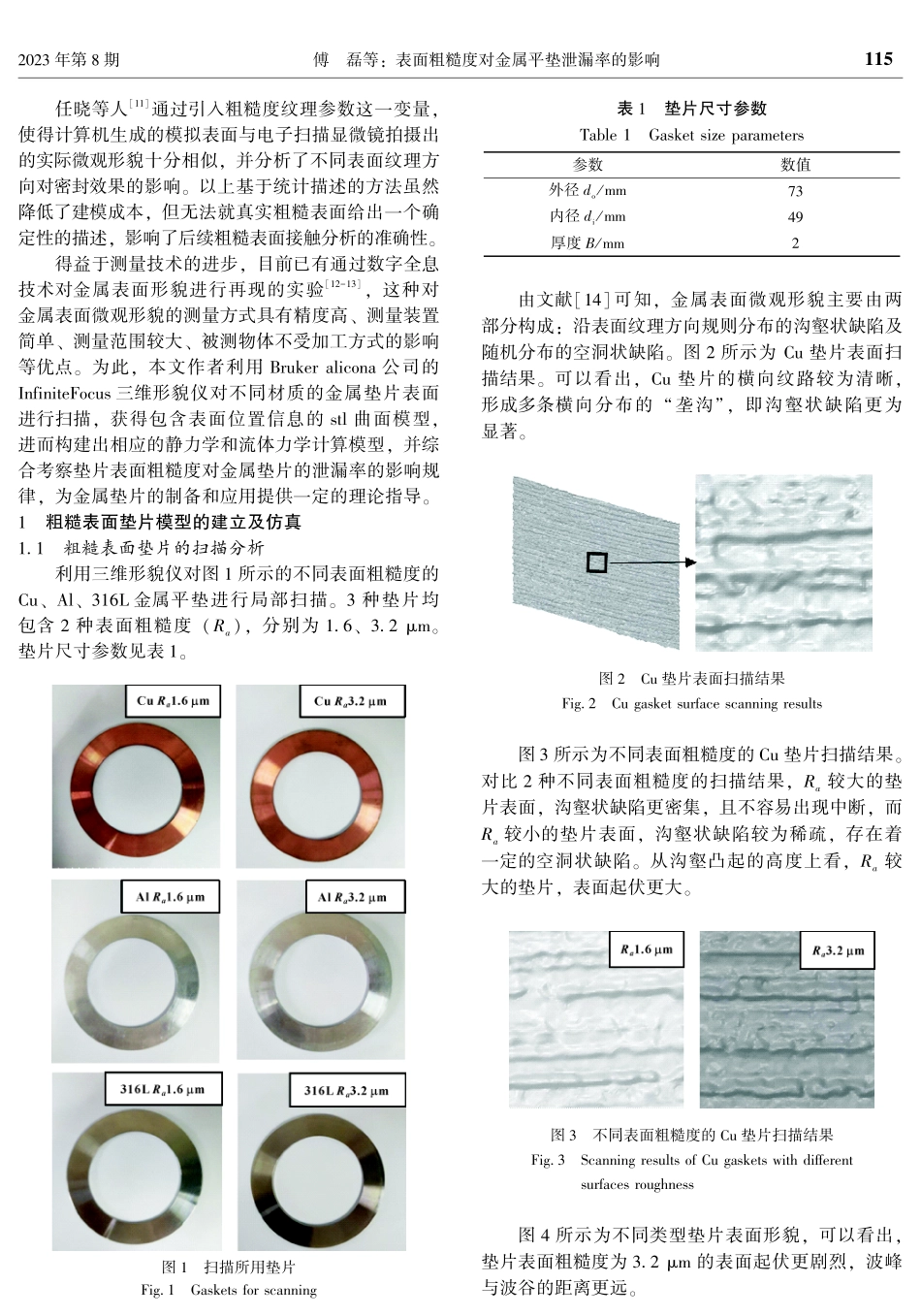 2023 年第 8 期　　　　傅　磊等：表面粗糙度对金属平垫泄漏率的影响　　　　115

任晓等人$^{[11]}$通过引入粗糙度纹理参数这一变量，使得计算机生成的模拟表面与电子扫描显微镜拍摄出的实际微观形貌十分相似，并分析了不同表面纹理方向对密封效果的影响。以上基于统计描述的方法虽然降低了建模成本，但无法就真实粗糙表面给出一个确定性的描述，影响了后续粗糙表面接触分析的准确性。

得益于测量技术的进步，目前已有通过数字全息技术对金属表面形貌进行再现的实验$^{[12-13]}$，这种对金属表面微观形貌的测量方式具有精度高、测量装置简单、测量范围较大、被测物体不受加工方式的影响等优点。为此，本文作者利用 Bruker alicona 公司的 InfiniteFocus 三维形貌仪对不同材质的金属垫片表面进行扫描，获得包含表面位置信息的 stl 曲面模型，进而构建出相应的静力学和流体力学计算模型，并综合考察垫片表面粗糙度对金属垫片的泄漏率的影响规律，为金属垫片的制备和应用提供一定的理论指导。

1　粗糙表面垫片模型的建立及仿真

1.1　粗糙表面垫片的扫描分析

利用三维形貌仪对图 1 所示的不同表面粗糙度的 Cu、Al、316L 金属平垫进行局部扫描。3 种垫片均包含 2 种表面粗糙度（$R_a$），分别为 1.6、3.2 μm。垫片尺寸参数见表 1。

Cu $R_a$1.6 μm

Cu $R_a$3.2 μm

Al $R_a$1.6 μm

Al $R_a$3.2 μm

316L $R_a$1.6 μm

316L $R_a$3.2 μm

图 1　扫描所用垫片
Fig. 1　Gaskets for scanning

表 1　垫片尺寸参数
Table 1　Gasket size parameters

| 参数 | 数值 |
|---|---|
| 外径 $d_o$/mm | 73 |
| 内径 $d_i$/mm | 49 |
| 厚度 $B$/mm | 2 |

由文献[14]可知，金属表面微观形貌主要由两部分构成：沿表面纹理方向规则分布的沟壑状缺陷及随机分布的空洞状缺陷。图 2 所示为 Cu 垫片表面扫描结果。可以看出，Cu 垫片的横向纹路较为清晰，形成多条横向分布的“垄沟”，即沟壑状缺陷更为显著。

图 2　Cu 垫片表面扫描结果
Fig. 2　Cu gasket surface scanning results

图 3 所示为不同表面粗糙度的 Cu 垫片扫描结果。对比 2 种不同表面粗糙度的扫描结果，$R_a$ 较大的垫片表面，沟壑状缺陷更密集，且不容易出现中断，而 $R_a$ 较小的垫片表面，沟壑状缺陷较为稀疏，存在着一定的空洞状缺陷。从沟壑凸起的高度上看，$R_a$ 较大的垫片，表面起伏更大。

$R_a$1.6 μm

$R_a$3.2 μm

图 3　不同表面粗糙度的 Cu 垫片扫描结果
Fig. 3　Scanning results of Cu gaskets with different surfaces roughness

图 4 所示为不同类型垫片表面形貌，可以看出，垫片表面粗糙度为 3.2 μm 的表面起伏更剧烈，波峰与波谷的距离更远。