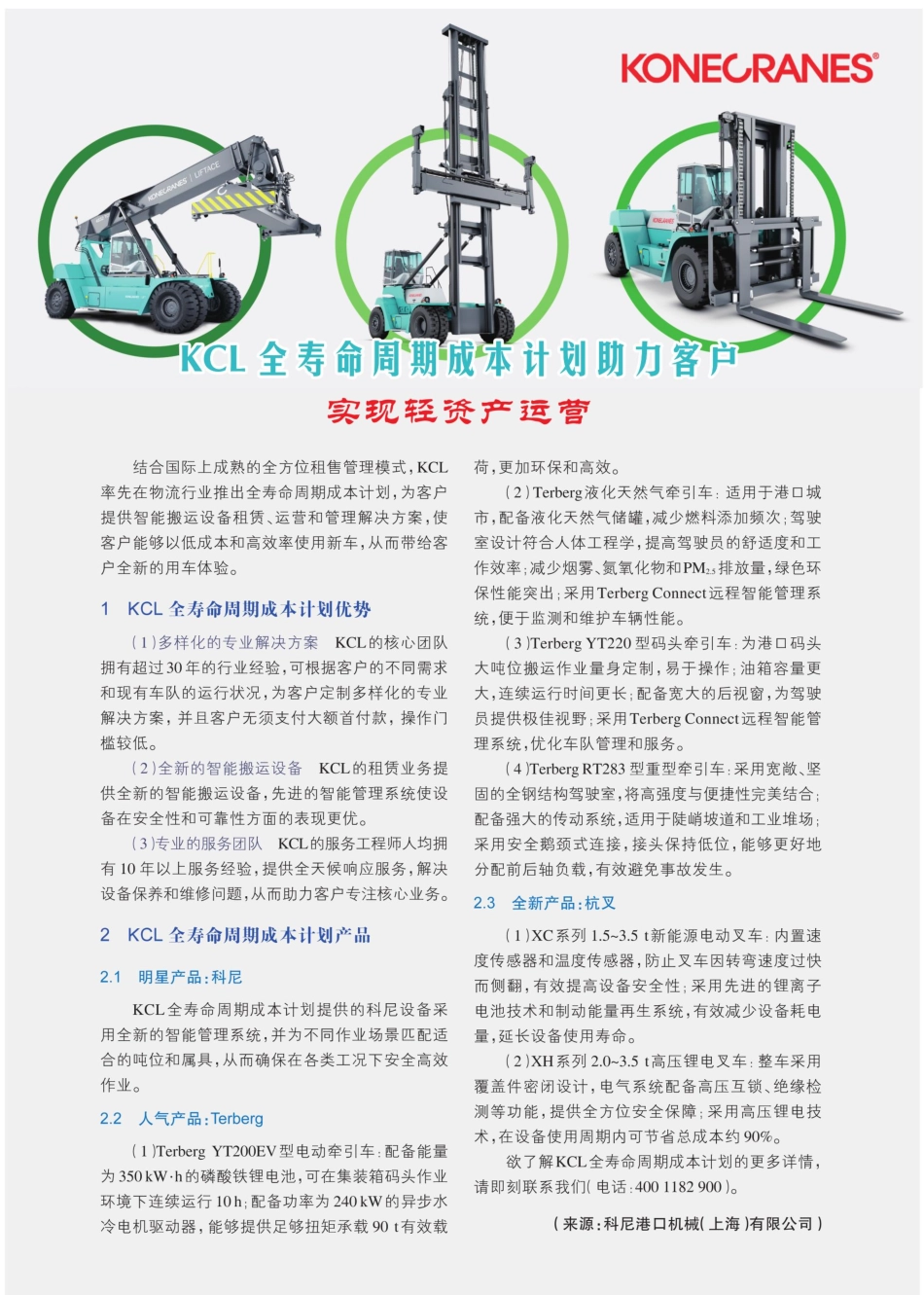 KONECRANES®

KONECRANES | LIFTACE

KONECRANES

KCL 全寿命周期成本计划助力客户

实现轻资产运营

结合国际上成熟的全方位租售管理模式，KCL率先在物流行业推出全寿命周期成本计划，为客户提供智能搬运设备租赁、运营和管理解决方案，使客户能够以低成本和高效率使用新车，从而带给客户全新的用车体验。

1 KCL 全寿命周期成本计划优势

（1）多样化的专业解决方案 KCL的核心团队拥有超过30年的行业经验，可根据客户的不同需求和现有车队的运行状况，为客户定制多样化的专业解决方案，并且客户无须支付大额首付款，操作门槛较低。

（2）全新的智能搬运设备 KCL的租赁业务提供全新的智能搬运设备，先进的智能管理系统使设备在安全性和可靠性方面的表现更优。

（3）专业的服务团队 KCL的服务工程师人均拥有10年以上服务经验，提供全天候响应服务，解决设备保养和维修问题，从而助力客户专注核心业务。

2 KCL 全寿命周期成本计划产品

2.1 明星产品：科尼

KCL全寿命周期成本计划提供的科尼设备采用全新的智能管理系统，并为不同作业场景匹配适合的吨位和属具，从而确保在各类工况下安全高效作业。

2.2 人气产品：Terberg

（1）Terberg YT200EV型电动牵引车：配备能量为350 kW·h的磷酸铁锂电池，可在集装箱码头作业环境下连续运行10 h；配备功率为240 kW的异步水冷电机驱动器，能够提供足够扭矩承载90 t有效载荷，更加环保和高效。

（2）Terberg液化天然气牵引车：适用于港口城市，配备液化天然气储罐，减少燃料添加频次；驾驶室设计符合人体工程学，提高驾驶员的舒适度和工作效率；减少烟雾、氮氧化物和$PM_{2.5}$排放量，绿色环保性能突出；采用Terberg Connect远程智能管理系统，便于监测和维护车辆性能。

（3）Terberg YT220型码头牵引车：为港口码头大吨位搬运作业量身定制，易于操作；油箱容量更大，连续运行时间更长；配备宽大的后视窗，为驾驶员提供极佳视野；采用Terberg Connect远程智能管理系统，优化车队管理和服务。

（4）Terberg RT283型重型牵引车：采用宽敞、坚固的全钢结构驾驶室，将高强度与便捷性完美结合；配备强大的传动系统，适用于陡峭坡道和工业堆场；采用安全鹅颈式连接，接头保持低位，能够更好地分配前后轴负载，有效避免事故发生。

2.3 全新产品：杭叉

（1）XC系列1.5~3.5 t新能源电动叉车：内置速度传感器和温度传感器，防止叉车因转弯速度过快而侧翻，有效提高设备安全性；采用先进的锂离子电池技术和制动能量再生系统，有效减少设备耗电量，延长设备使用寿命。

（2）XH系列2.0~3.5 t高压锂电叉车：整车采用覆盖件密闭设计，电气系统配备高压互锁、绝缘检测等功能，提供全方位安全保障；采用高压锂电技术，在设备使用周期内可节省总成本约90%。

欲了解KCL全寿命周期成本计划的更多详情，请即刻联系我们（电话：400 1182 900）。

（来源：科尼港口机械（上海）有限公司）