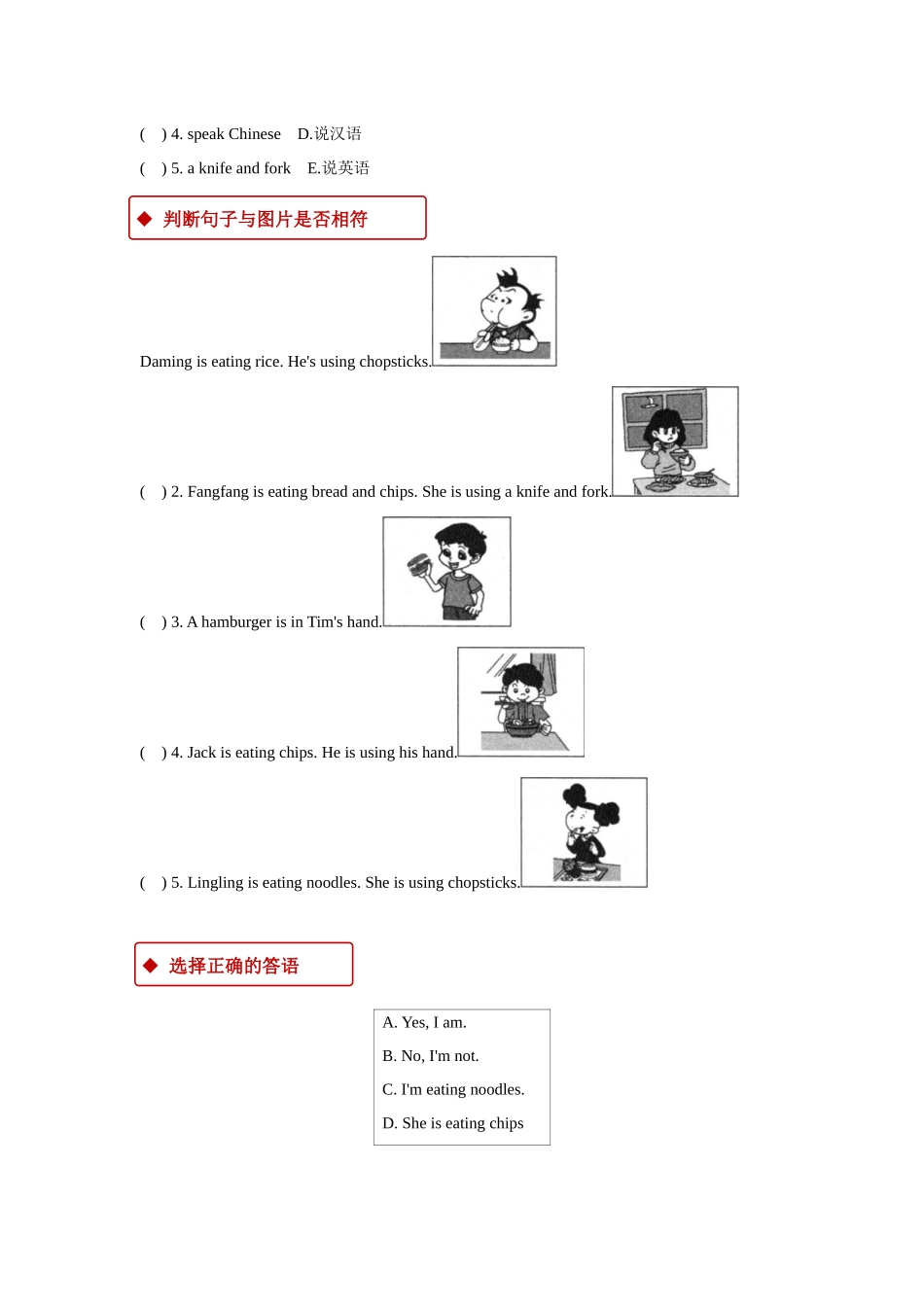 ( ) 4. speak Chinese D.说汉语

( ) 5. a knife and fork E.说英语

◆ 判断句子与图片是否相符

Daming is eating rice. He's using chopsticks.

( ) 2. Fangfang is eating bread and chips. She is using a knife and fork.

( ) 3. A hamburger is in Tim's hand.

( ) 4. Jack is eating chips. He is using his hand.

( ) 5. Lingling is eating noodles. She is using chopsticks.

◆ 选择正确的答语

A. Yes, I am.
B. No, I'm not.
C. I'm eating noodles.
D. She is eating chips