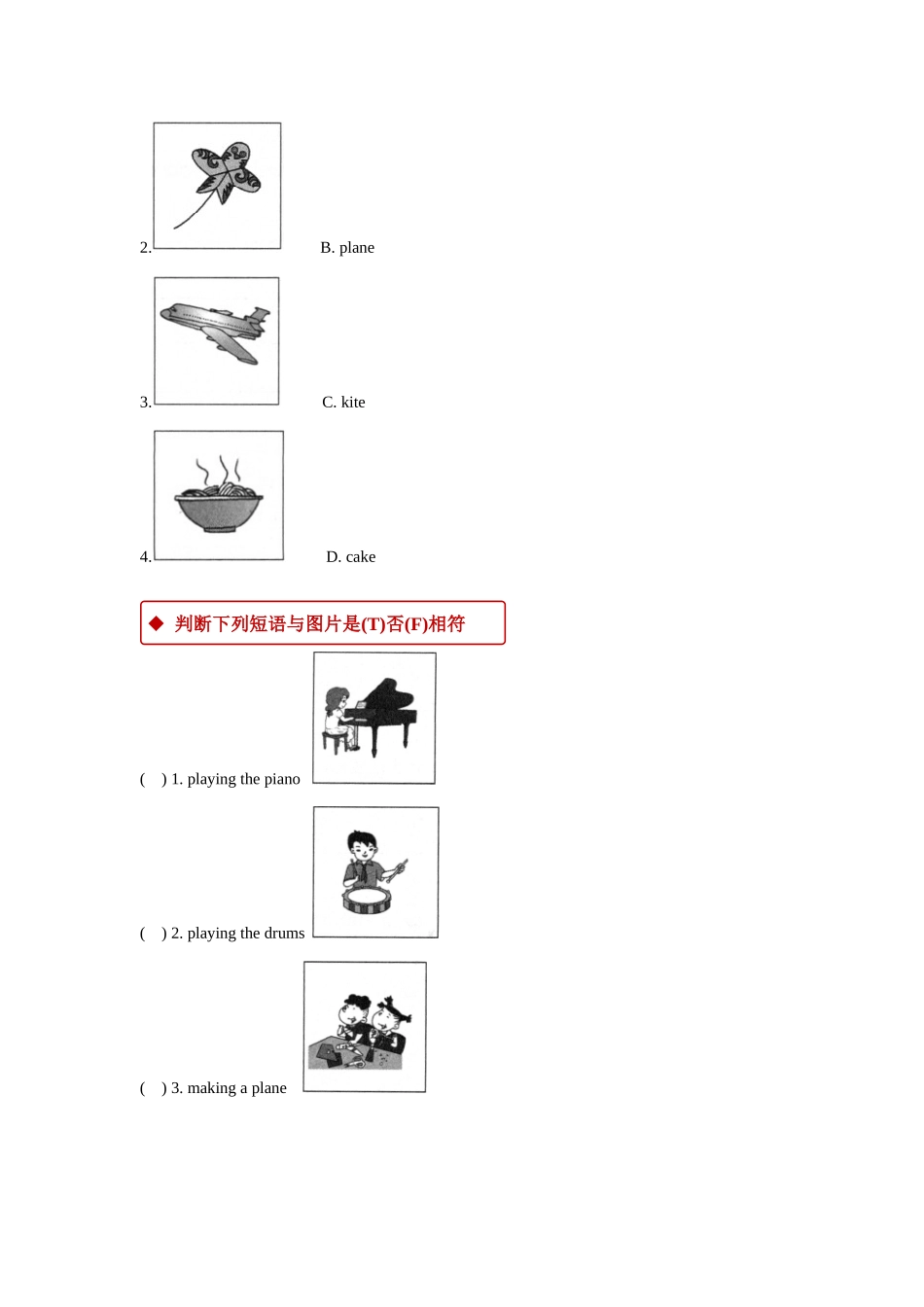 2.

B. plane

3.

C. kite

4.

D. cake

◆ 判断下列短语与图片是(T)否(F)相符

( ) 1. playing the piano

( ) 2. playing the drums

( ) 3. making a plane