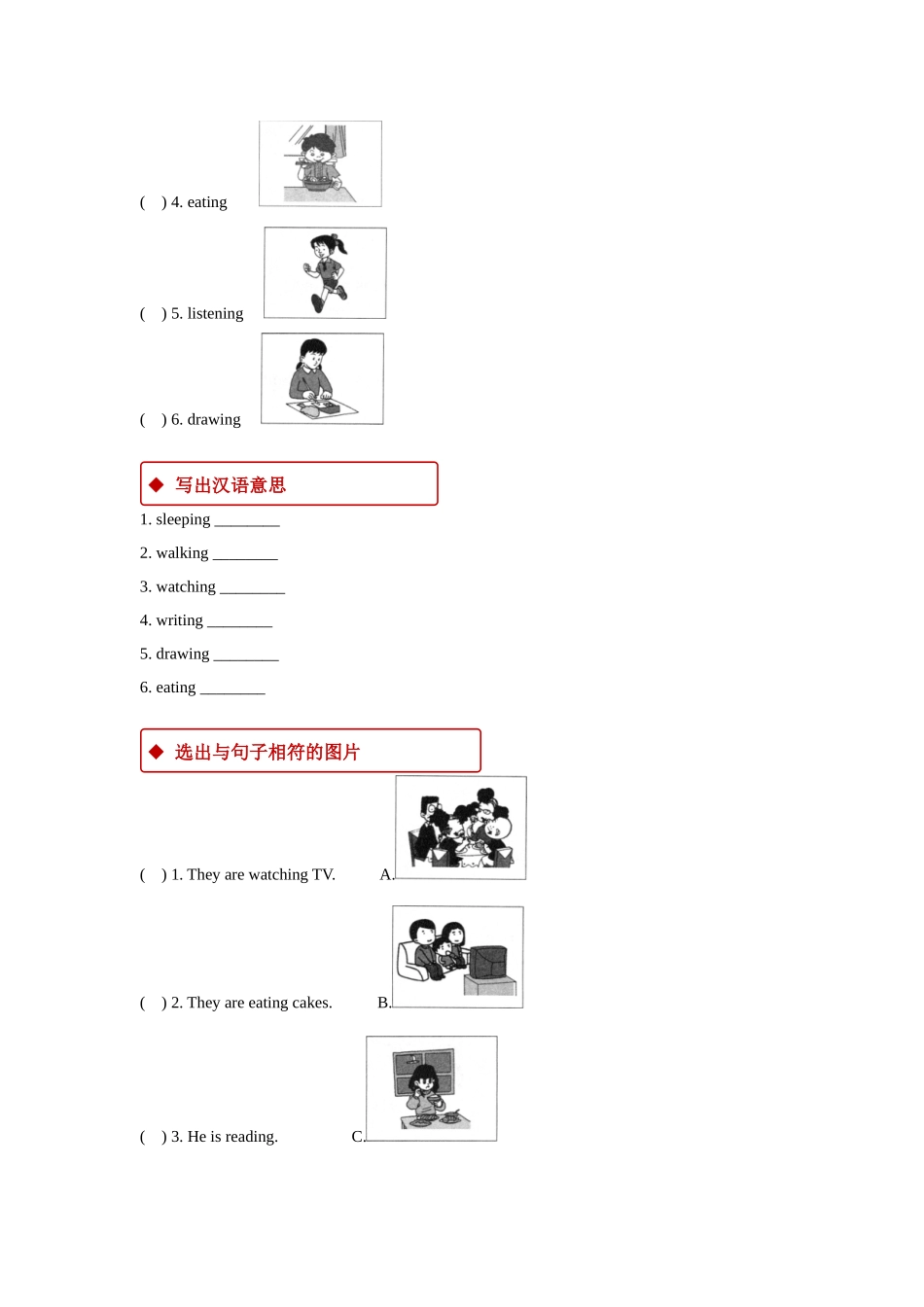 ( ) 4. eating

( ) 5. listening

( ) 6. drawing

◆ 写出汉语意思

1. sleeping ________

2. walking ________

3. watching ________

4. writing ________

5. drawing ________

6. eating ________

◆ 选出与句子相符的图片

( ) 1. They are watching TV. A.

( ) 2. They are eating cakes. B.

( ) 3. He is reading. C.